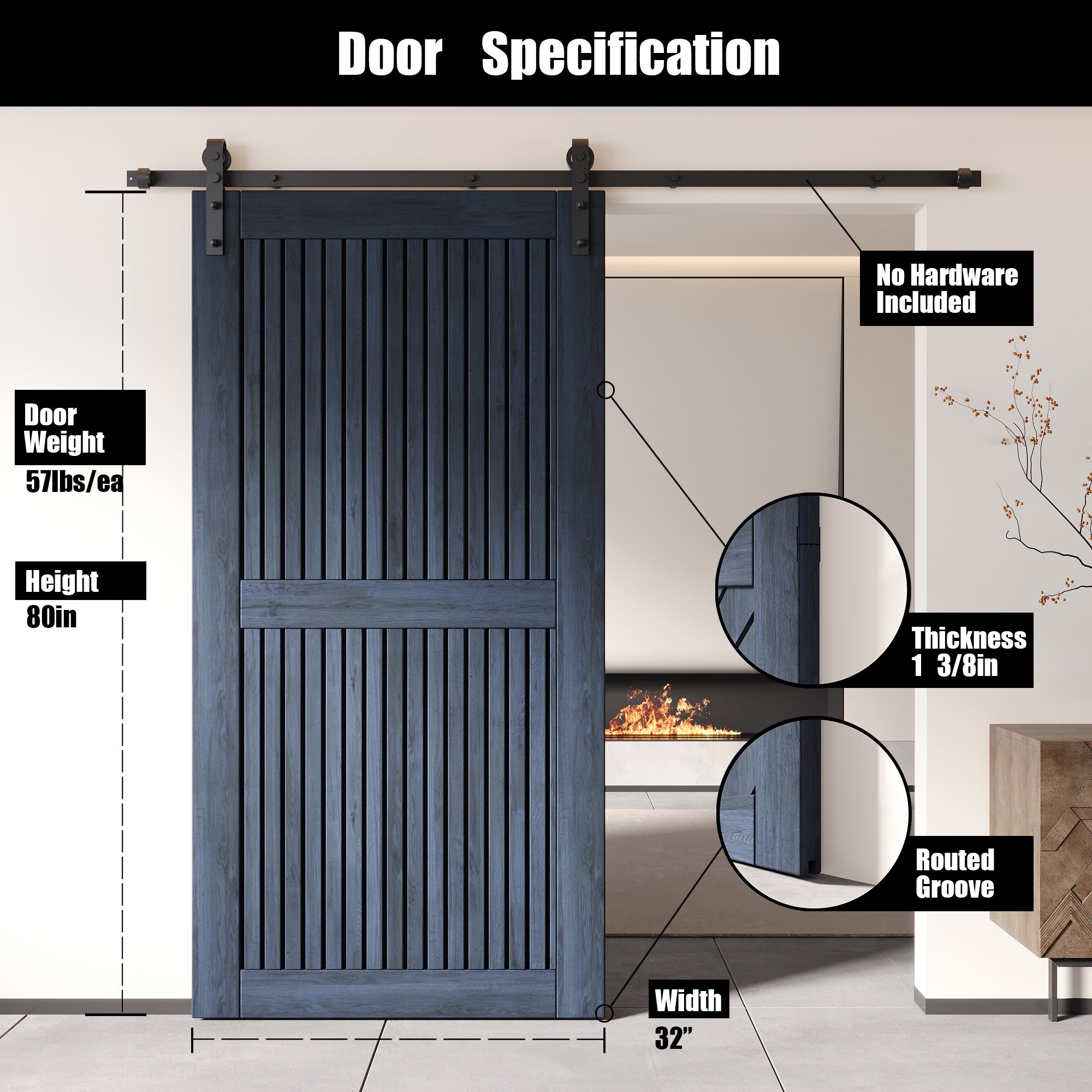 Door Specification

No Hardware Included

Door Weight
57lbs/ea

Height
80in

Thickness
1 3/8in

Routed Groove

Width
32”