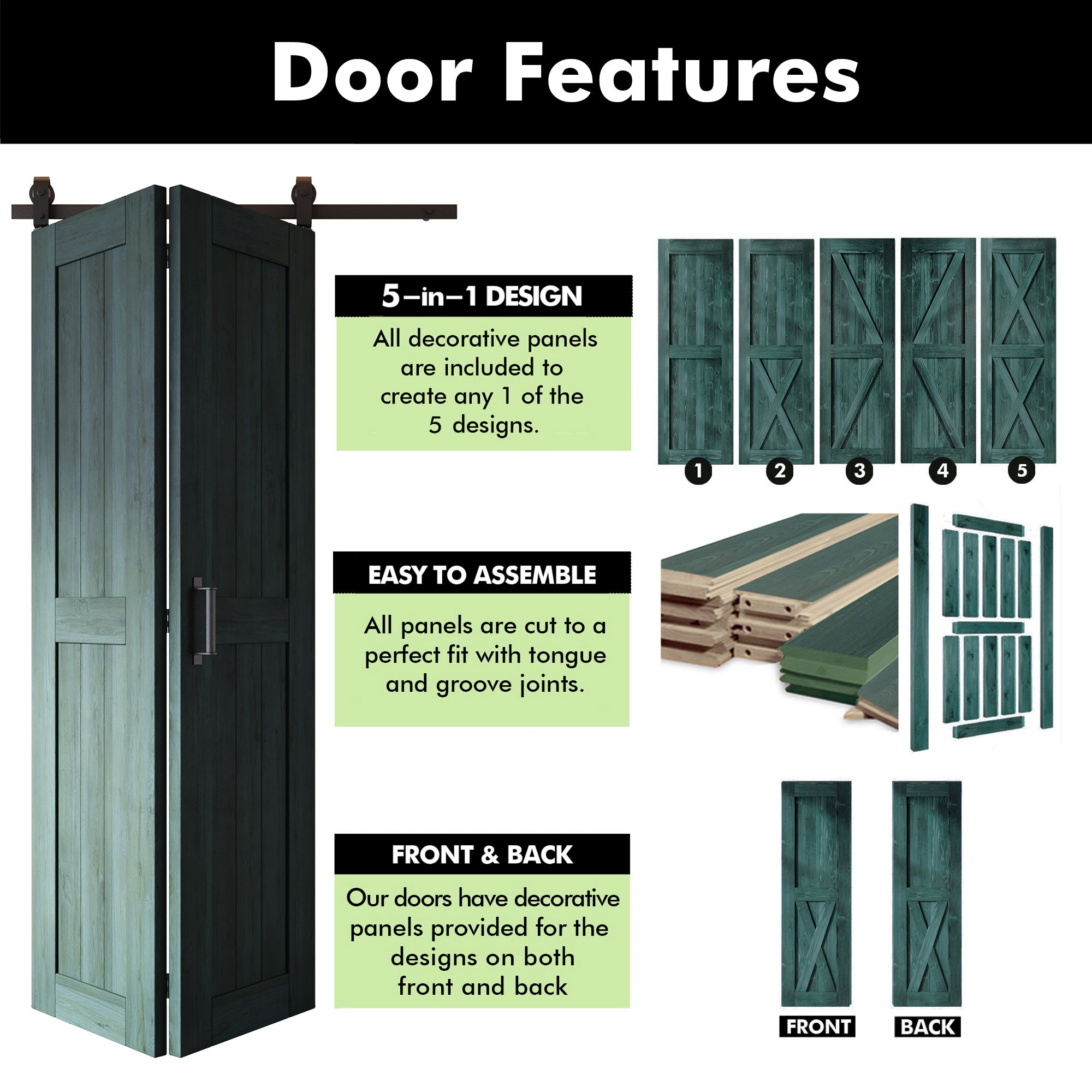 Door Features

5-in-1 DESIGN

All decorative panels are included to create any 1 of the 5 designs.

1 2 3 4 5

EASY TO ASSEMBLE

All panels are cut to a perfect fit with tongue and groove joints.

FRONT & BACK

Our doors have decorative panels provided for the designs on both front and back

FRONT BACK