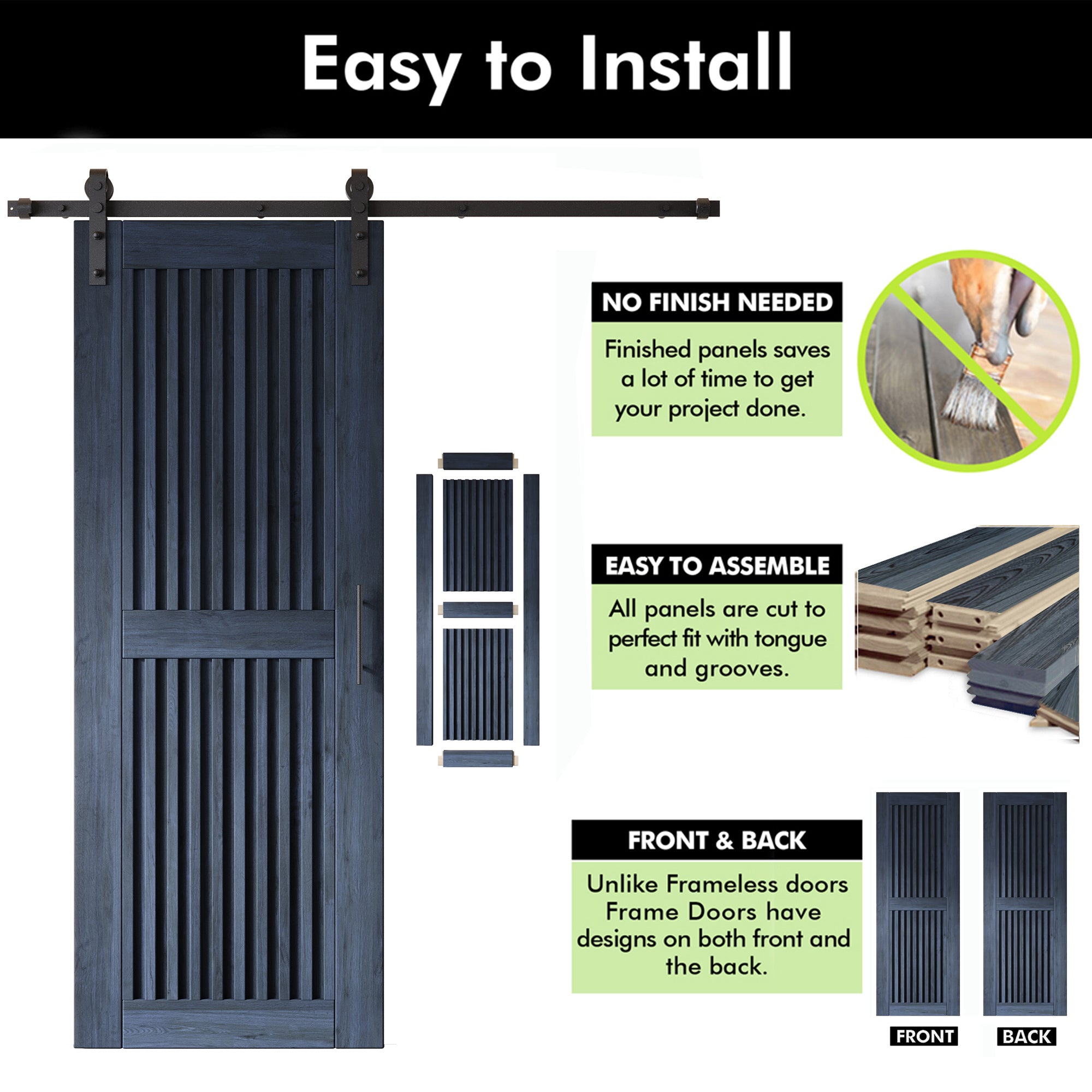 Easy to Install

NO FINISH NEEDED

Finished panels saves a lot of time to get your project done.

EASY TO ASSEMBLE

All panels are cut to perfect fit with tongue and grooves.

FRONT & BACK

Unlike Frameless doors Frame Doors have designs on both front and the back.

FRONT

BACK