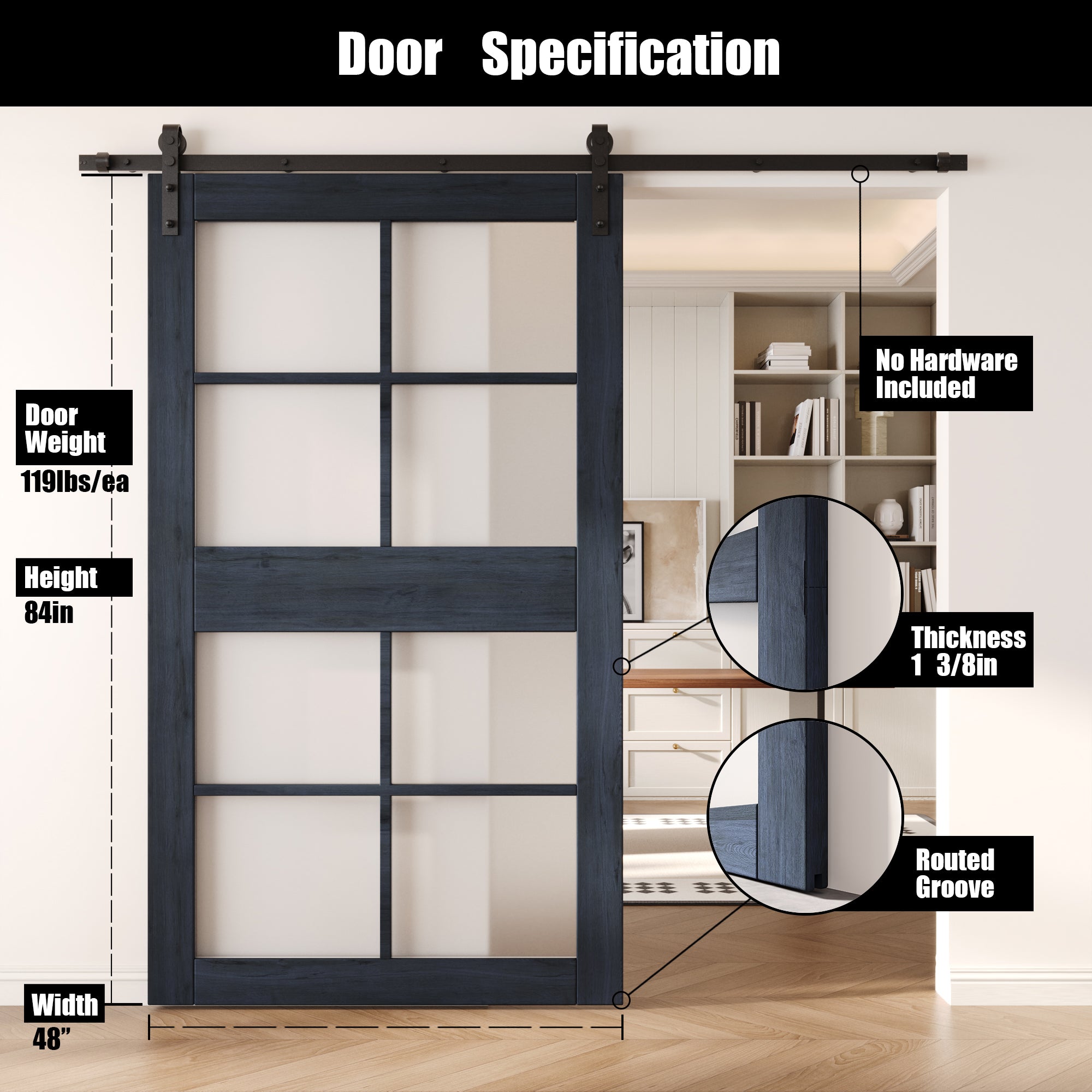 Door Specification

Door Weight
119lbs/ea

Height
84in

Width
48”

No Hardware Included

Thickness
1 3/8in

Routed Groove