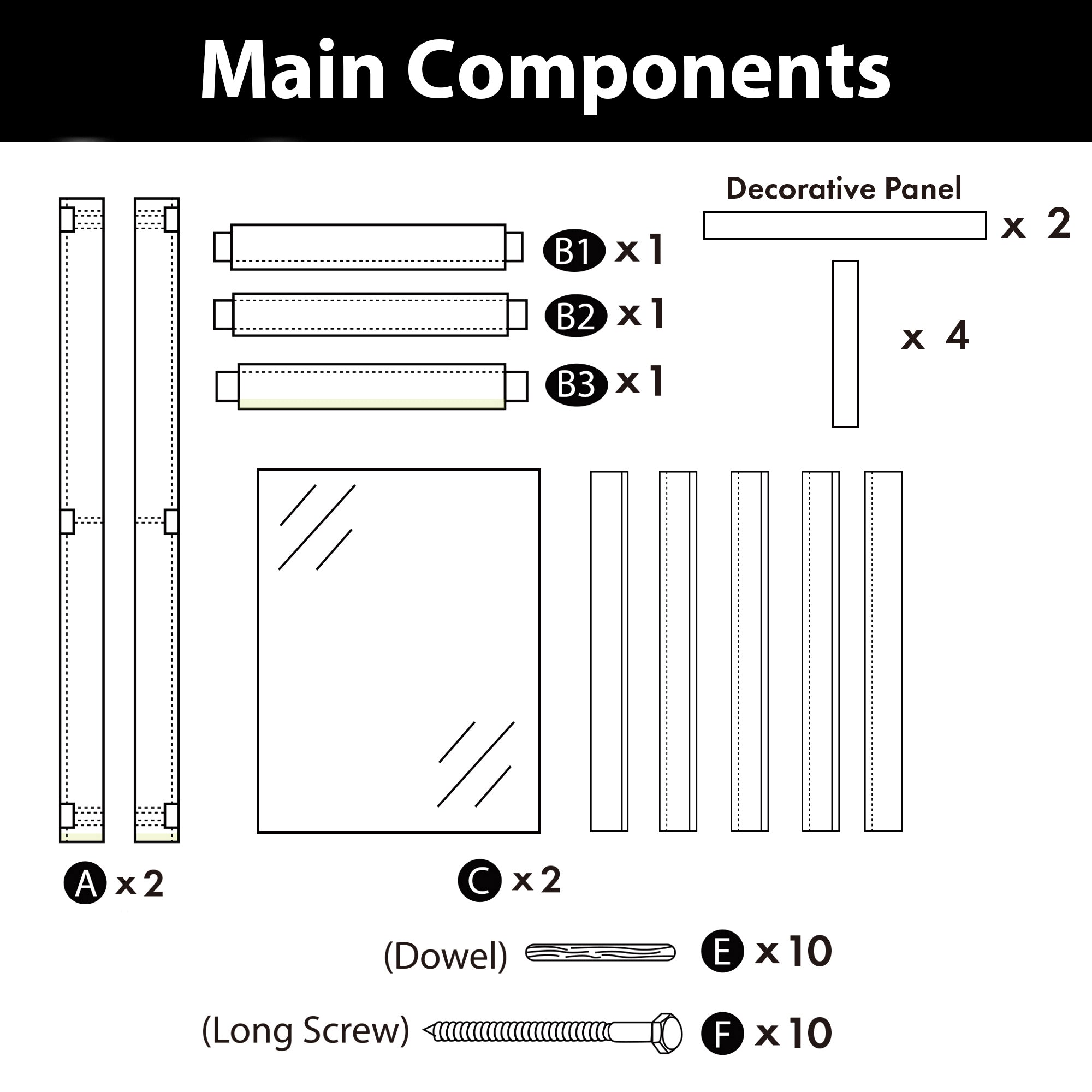 Main Components

Decorative Panel

x 2

B1 x 1

B2 x 1

B3 x 1

x 4

A x 2

C x 2

(Dowel) E x 10

(Long Screw) F x 10