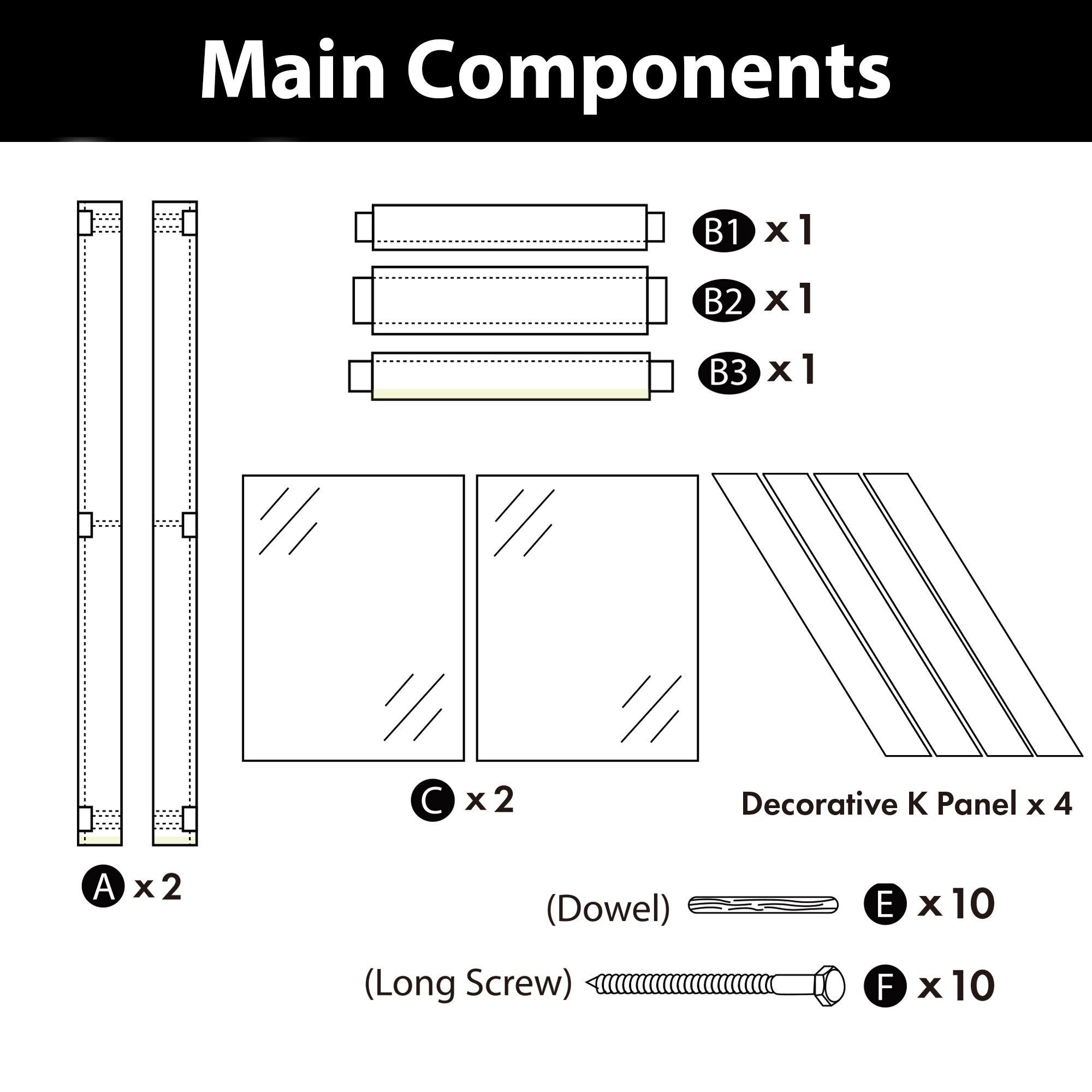 Main Components

B1 x 1

B2 x 1

B3 x 1

C x 2

Decorative K Panel x 4

A x 2

(Dowel) E x 10

(Long Screw) F x 10