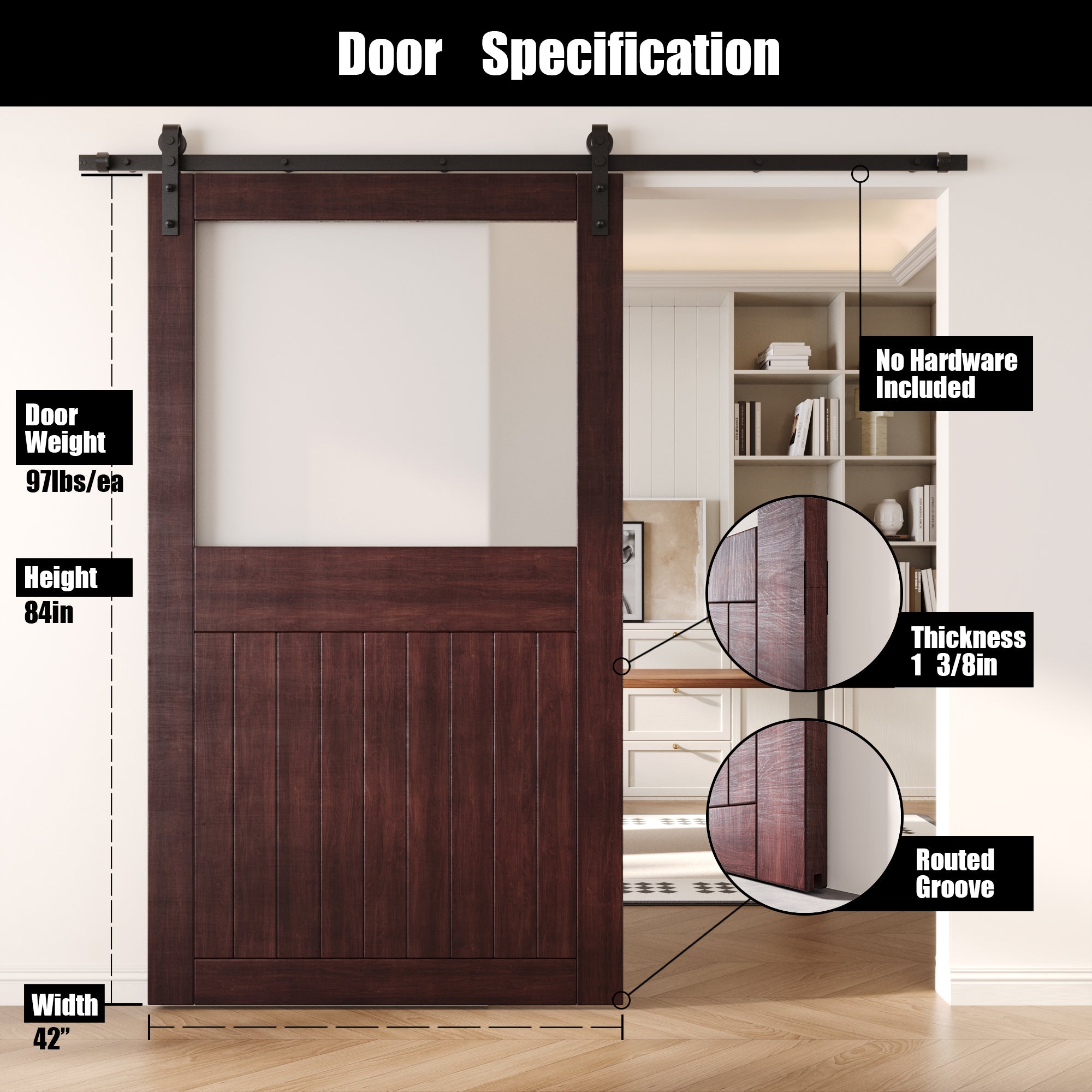 Door Specification

Door Weight
97lbs/ea

Height
84in

Width
42”

No Hardware Included

Thickness
1 3/8in

Routed Groove