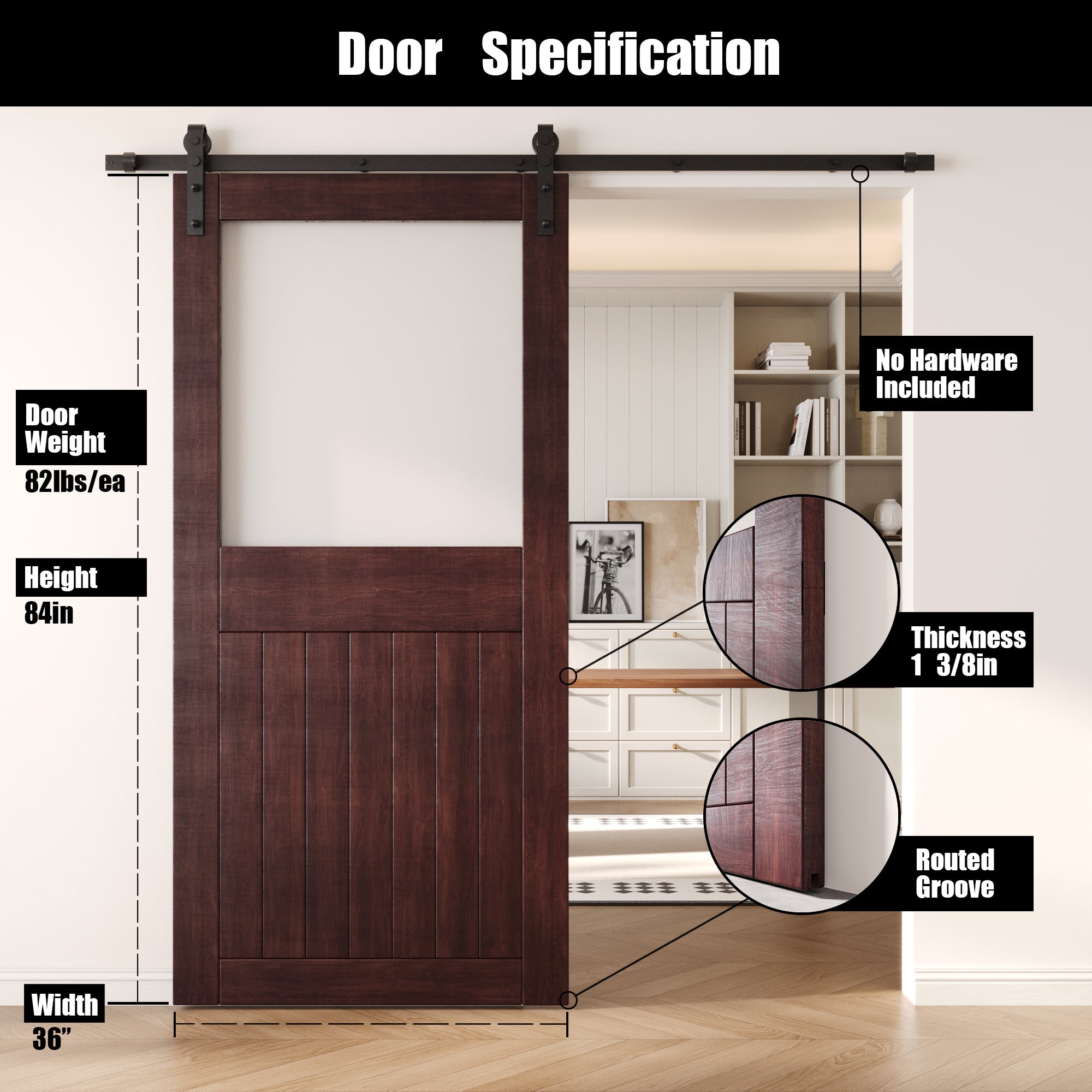 Door Specification

Door Weight
82lbs/ea

Height
84in

Width
36”

No Hardware Included

Thickness
1 3/8in

Routed Groove