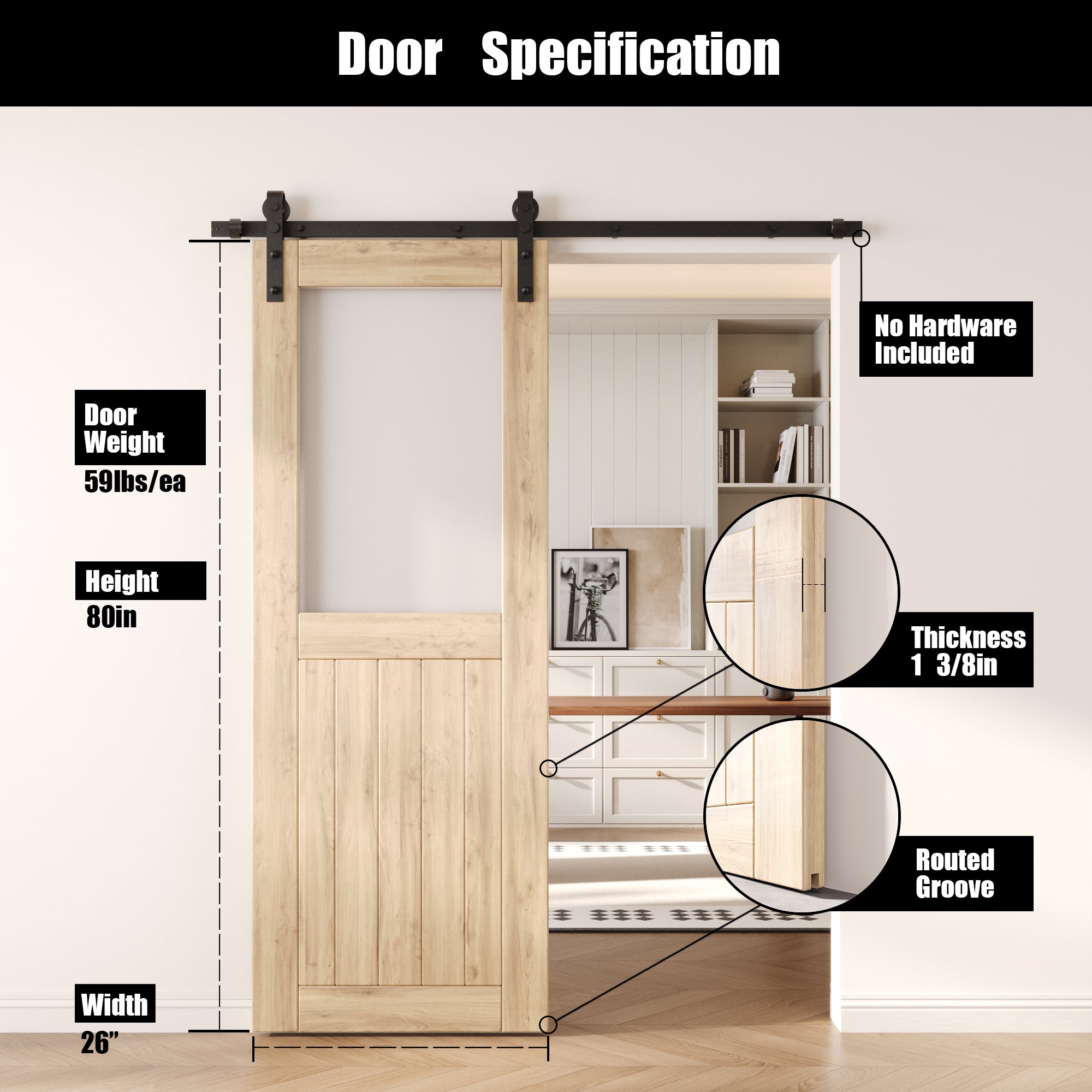 Door Specification

No Hardware Included

Door Weight
59lbs/ea

Height
80in

Thickness
1 3/8in

Routed Groove

Width
26”