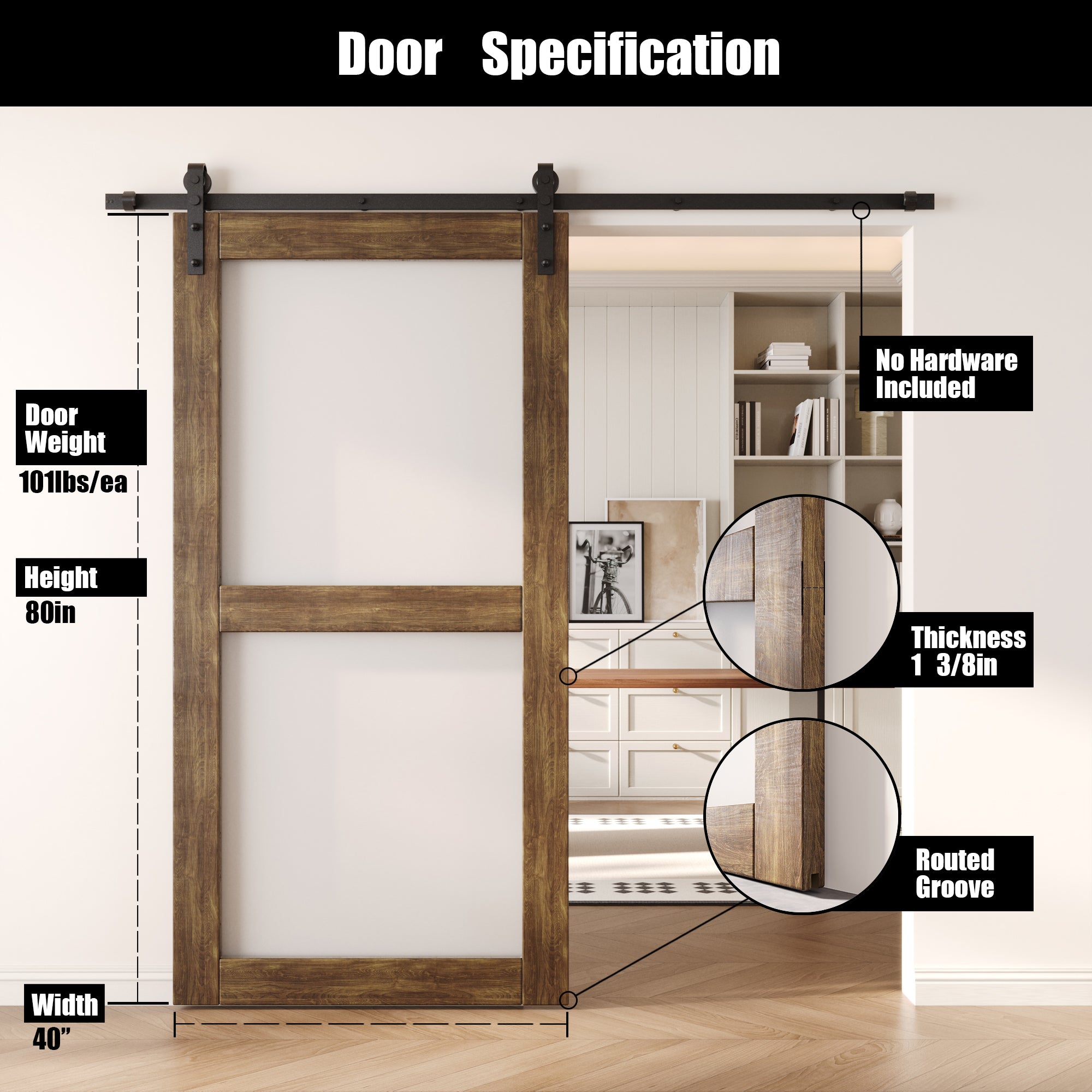 Door Specification

Door Weight
101lbs/ea

Height
80in

Width
40”

No Hardware Included

Thickness
1 3/8in

Routed Groove