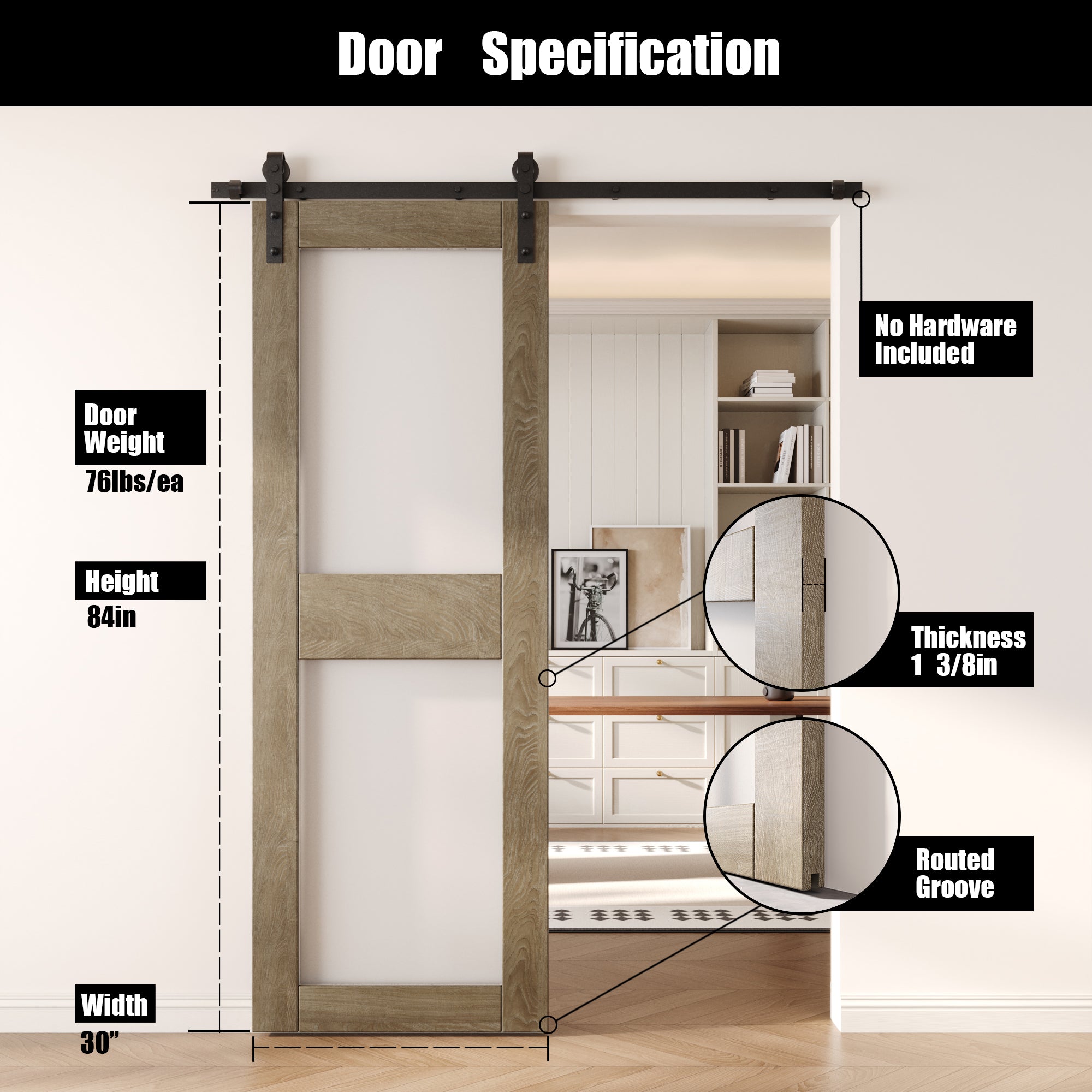 Door Specification

No Hardware Included

Door Weight
76lbs/ea

Height
84in

Thickness
1 3/8in

Routed Groove

Width
30”