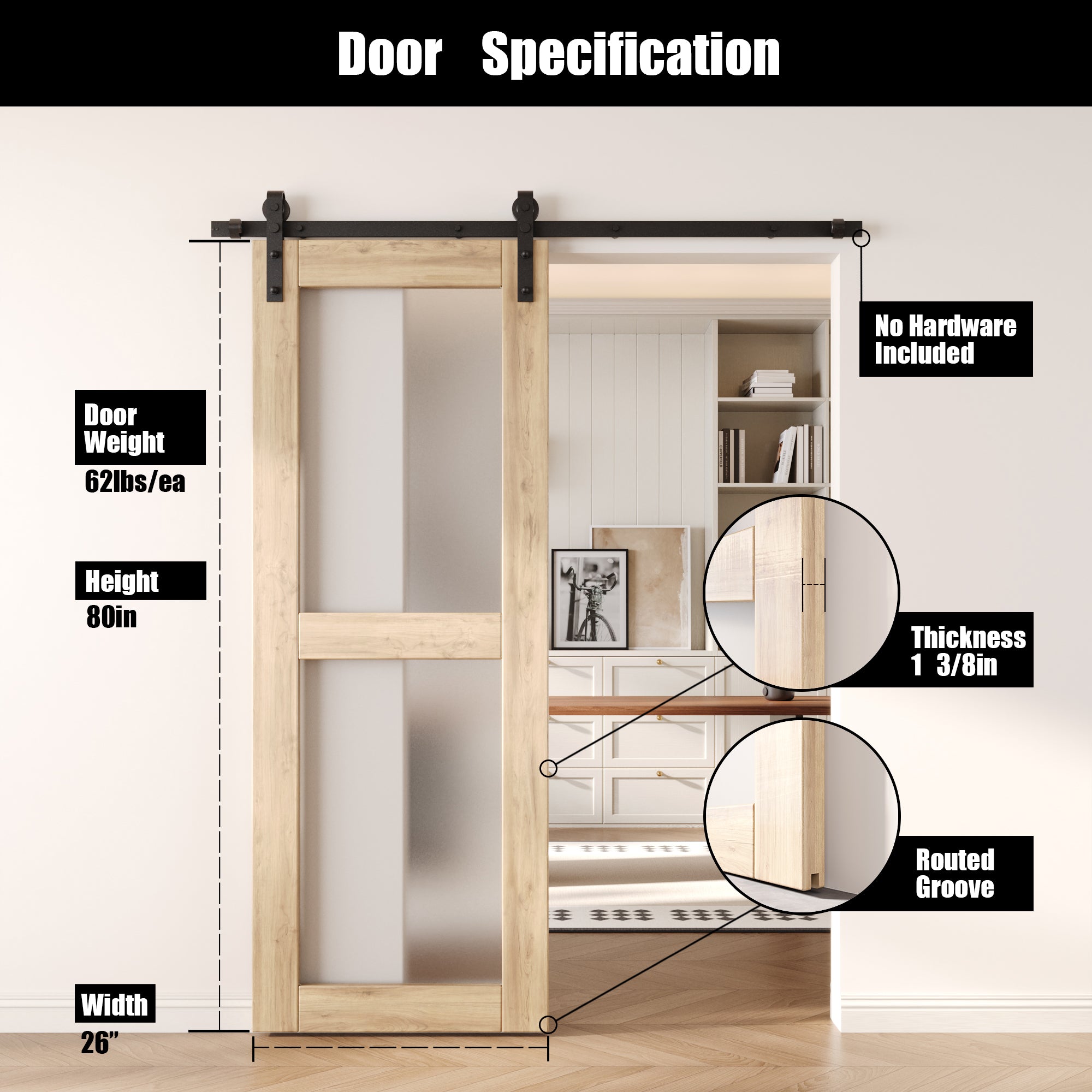 Door Specification

No Hardware Included

Door Weight
62lbs/ea

Height
80in

Thickness
1 3/8in

Routed Groove

Width
26”