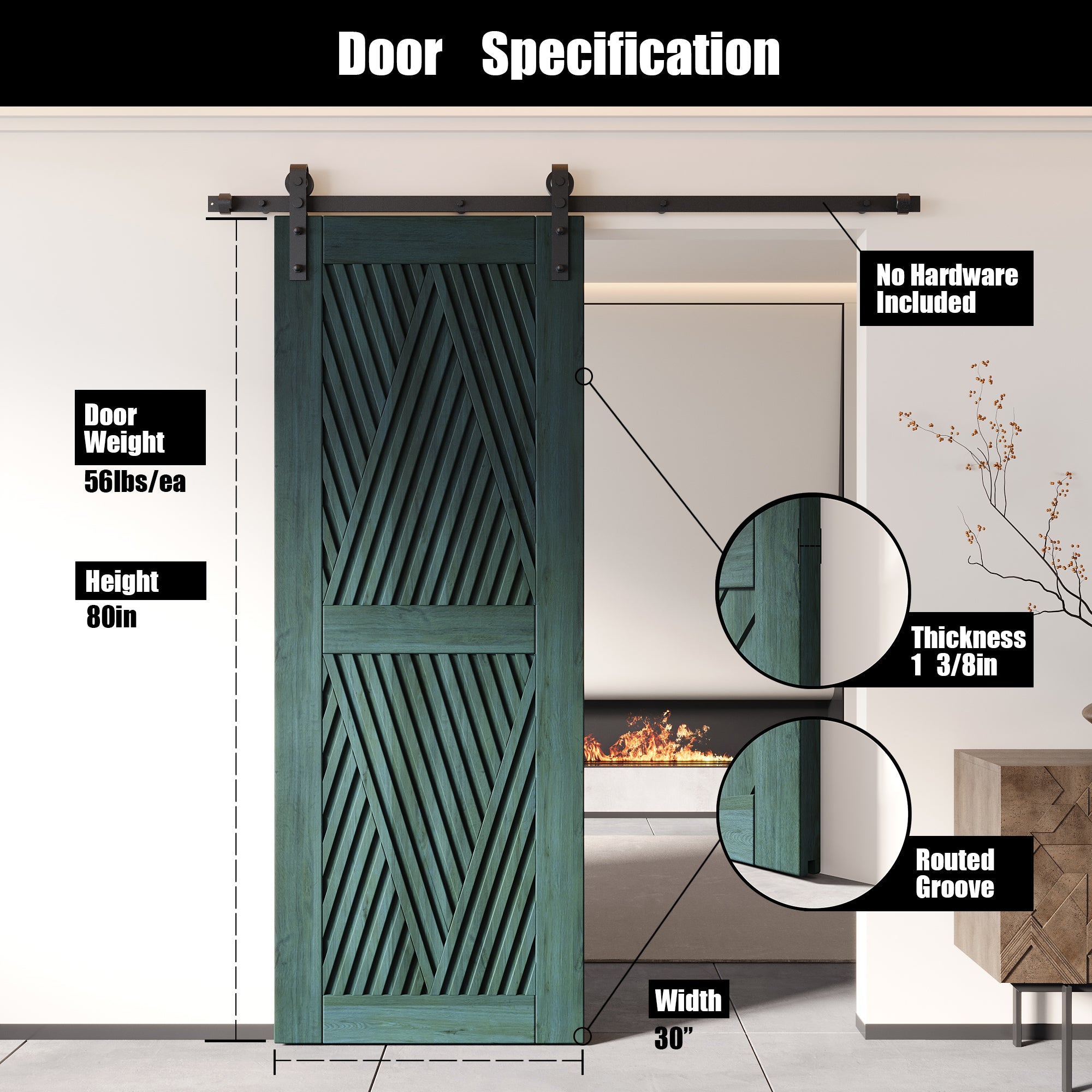 Door Specification

No Hardware Included

Door Weight
56lbs/ea

Height
80in

Thickness
1 3/8in

Routed Groove

Width
30”