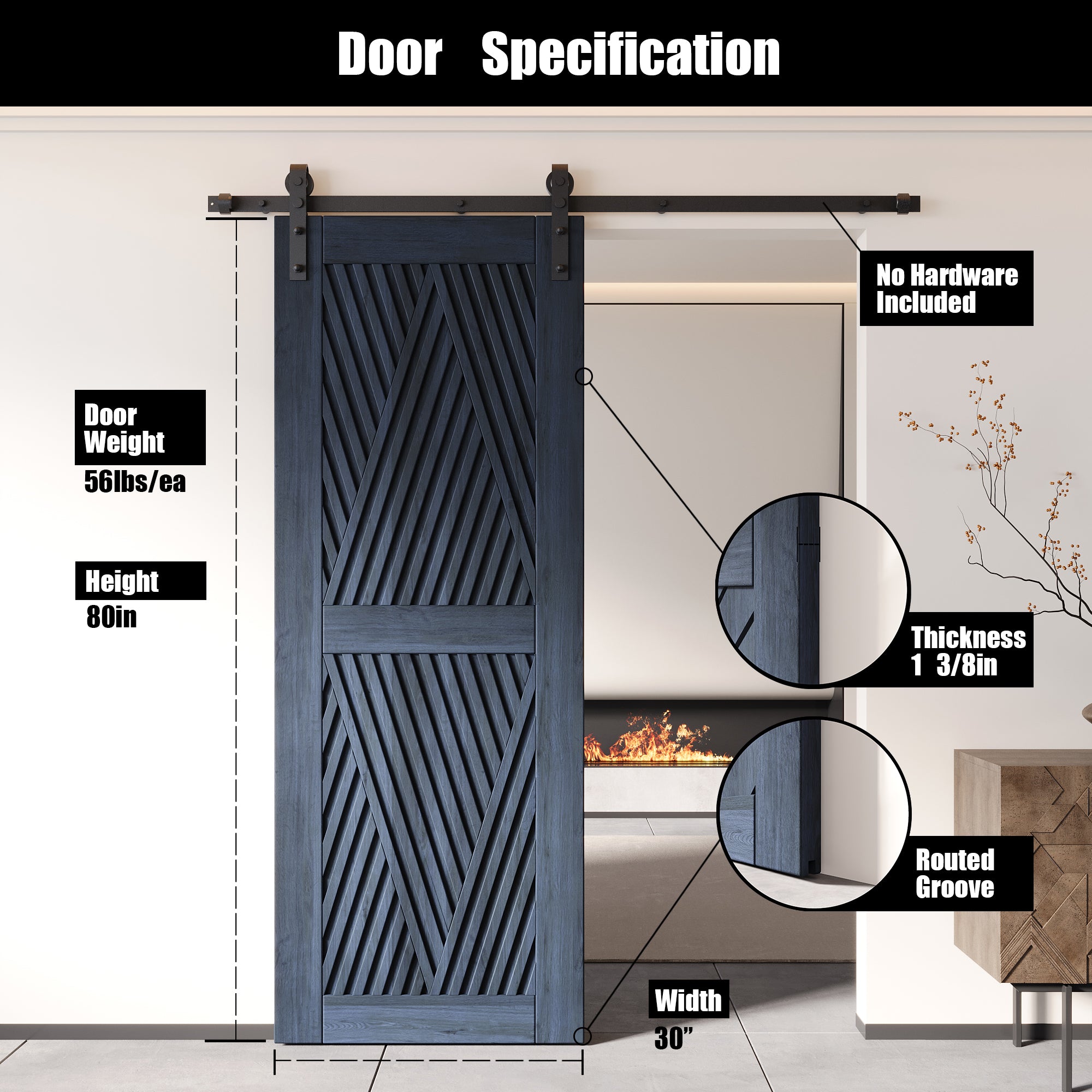 Door Specification

No Hardware Included

Door Weight
56lbs/ea

Height
80in

Thickness
1 3/8in

Routed Groove

Width
30”