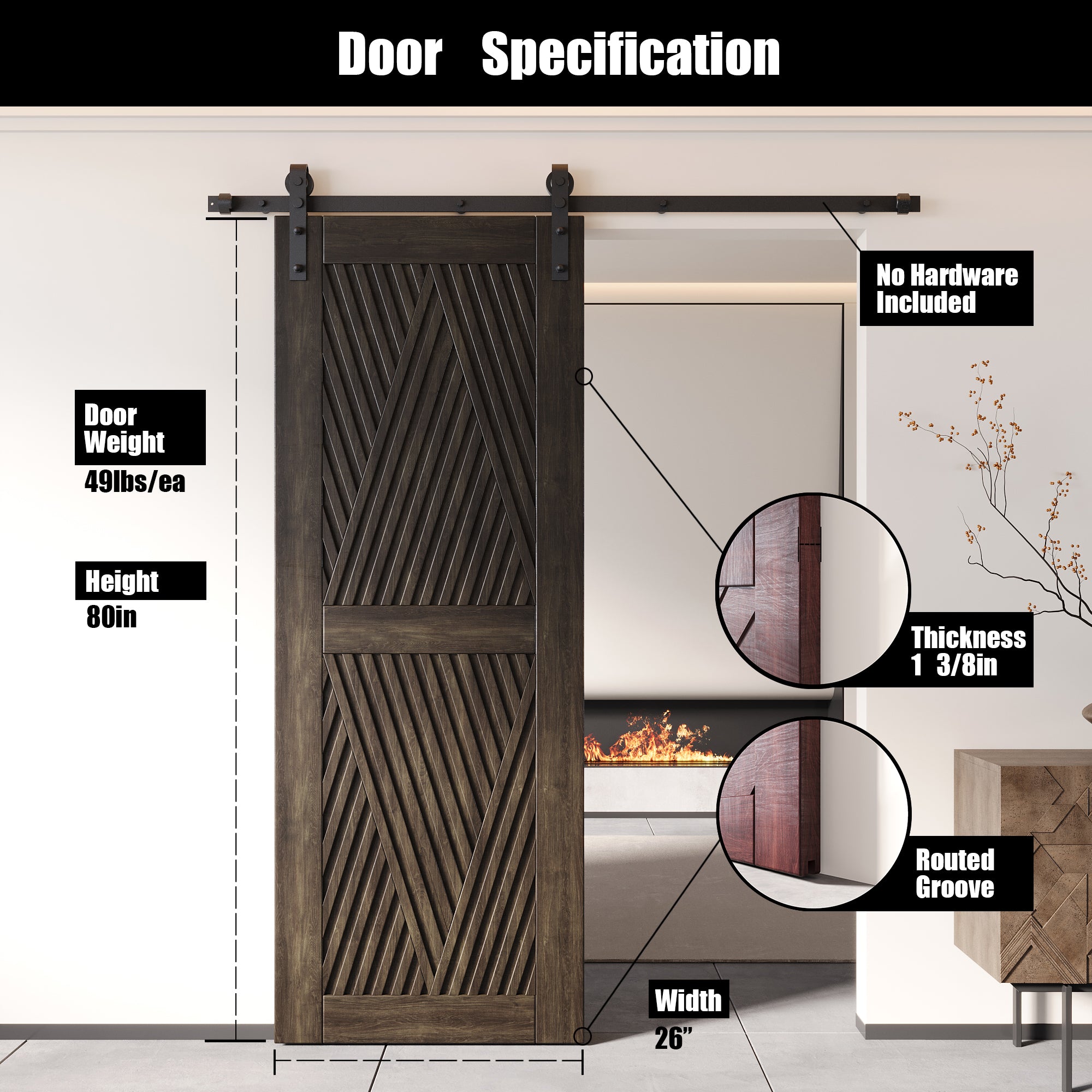 Door Specification

No Hardware Included

Door Weight
49lbs/ea

Height
80in

Thickness
1 3/8in

Routed Groove

Width
26”