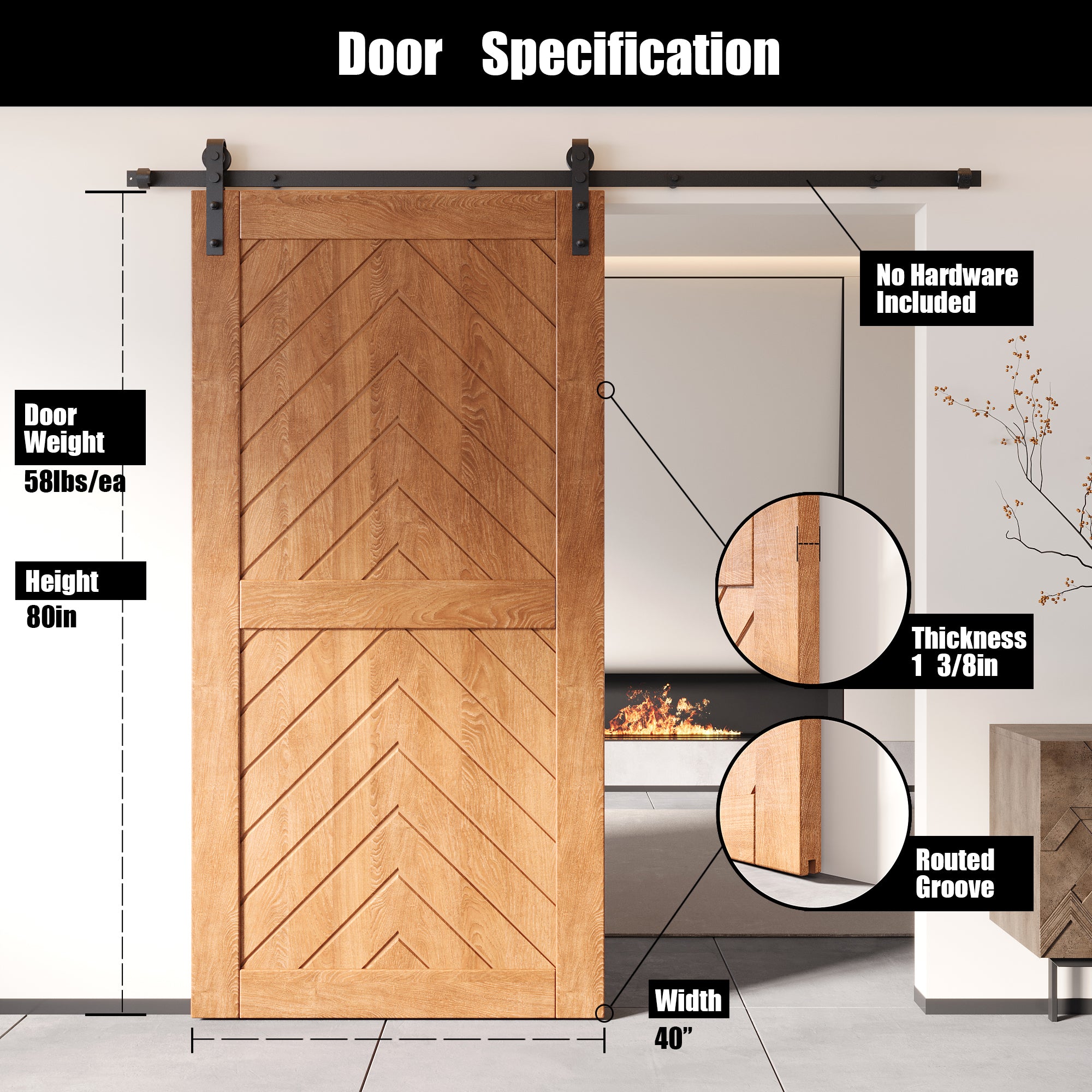 Door Specification

No Hardware Included

Door Weight
58lbs/ea

Height
80in

Thickness
1 3/8in

Routed Groove

Width
40”