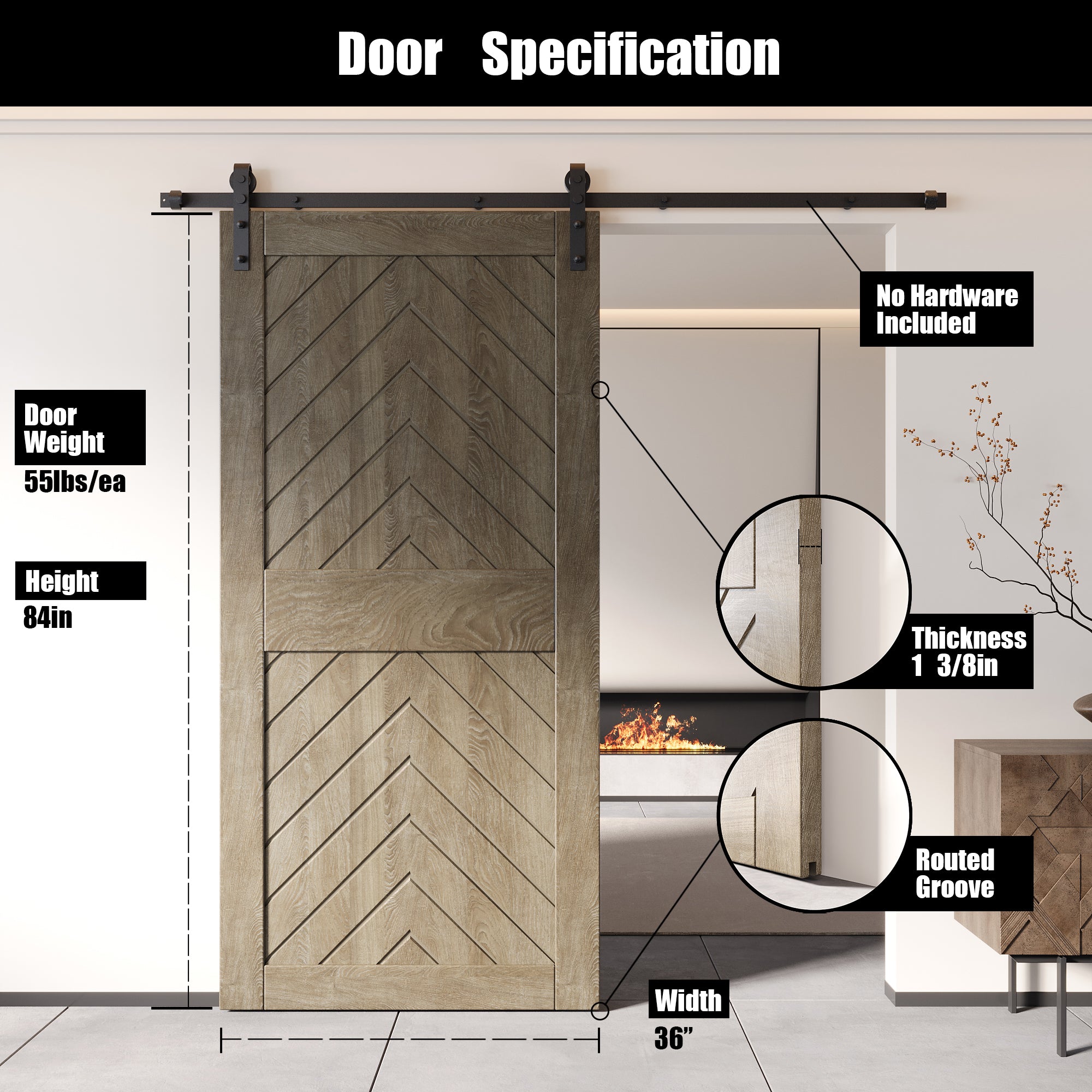 Door Specification

No Hardware Included

Door Weight
55lbs/ea

Height
84in

Thickness
1 3/8in

Routed Groove

Width
36”