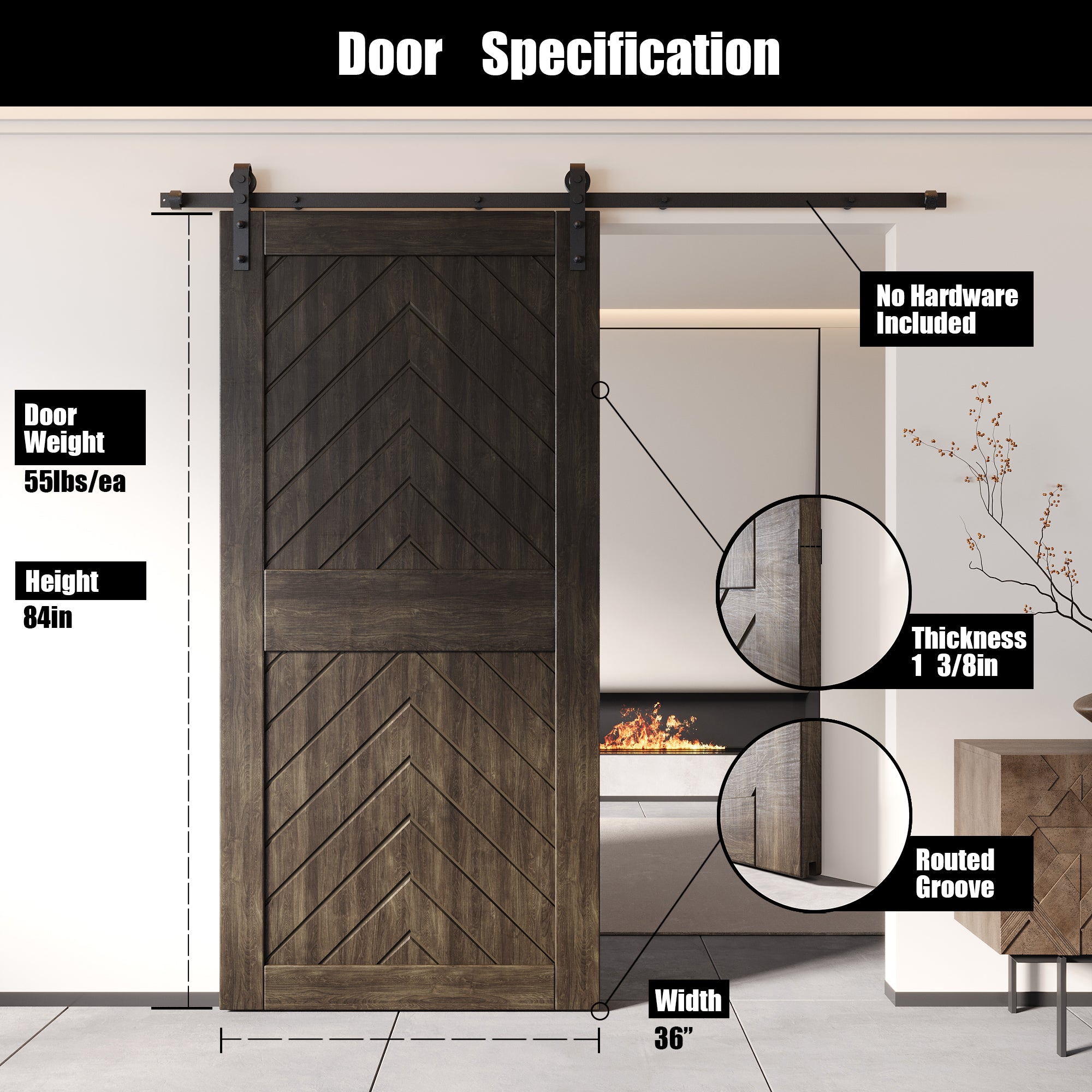 Door Specification

No Hardware Included

Door Weight
55lbs/ea

Height
84in

Thickness
1 3/8in

Routed Groove

Width
36”