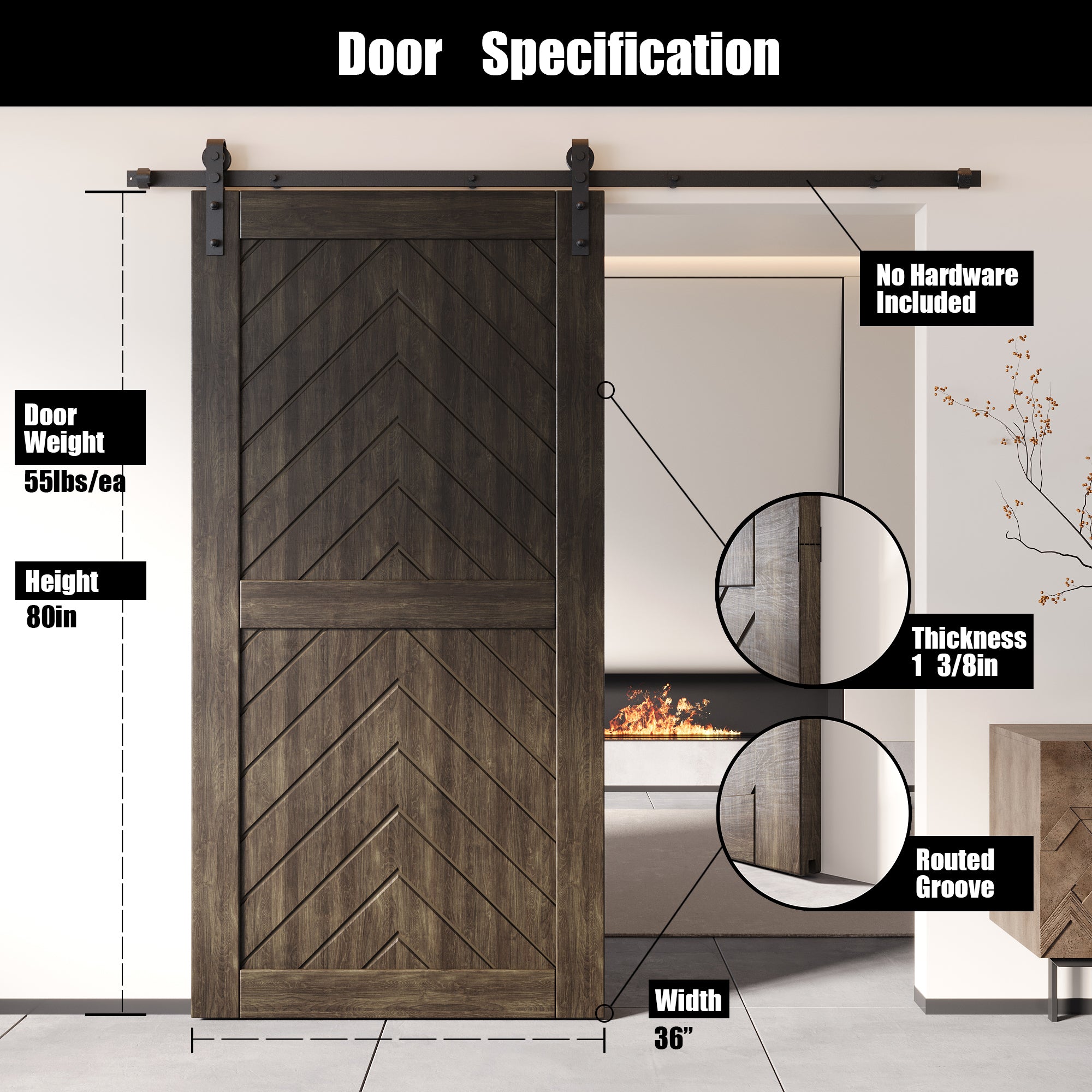 Door Specification

No Hardware Included

Door Weight
55lbs/ea

Height
80in

Thickness
1 3/8in

Routed Groove

Width
36”