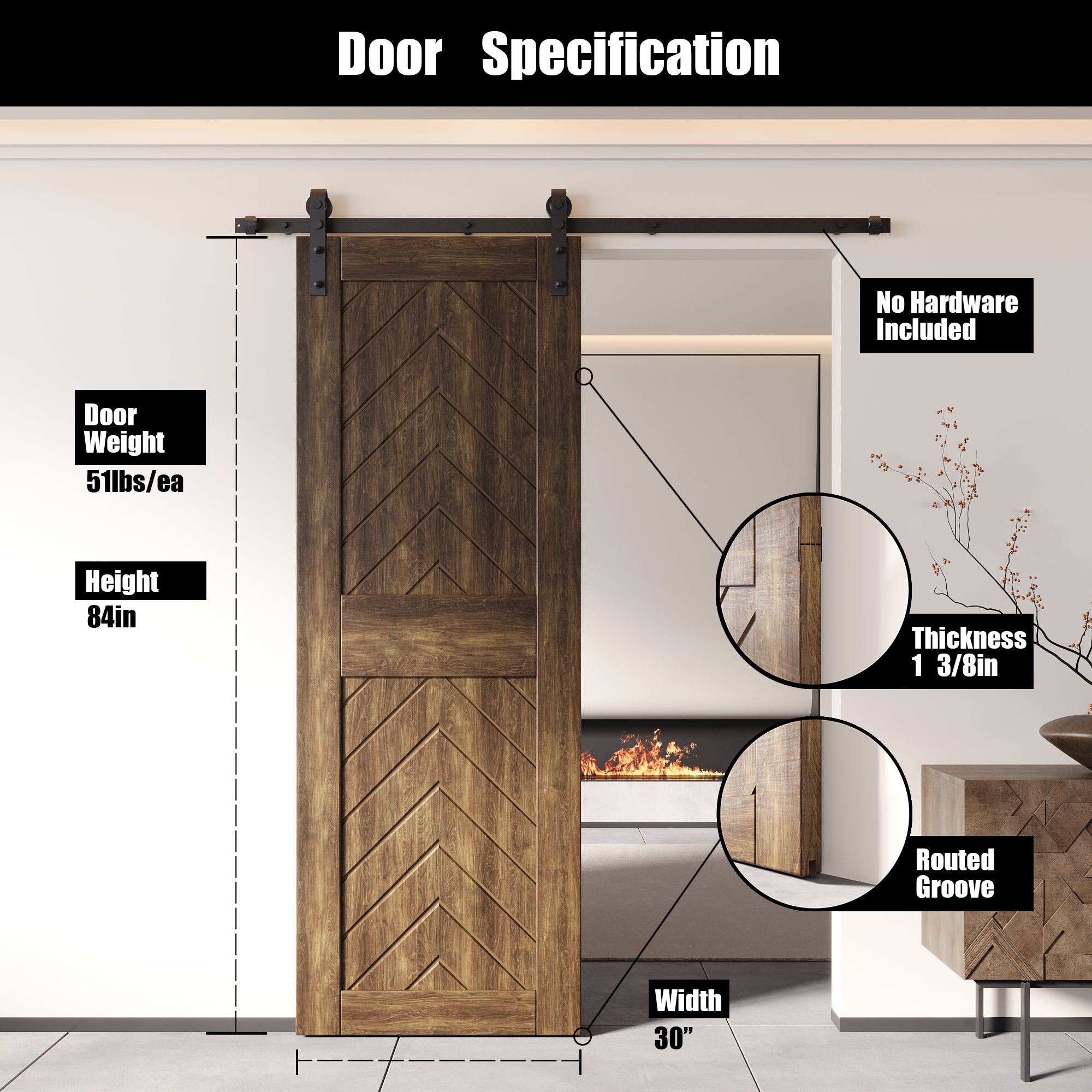 Door Specification

No Hardware Included

Door Weight
51lbs/ea

Height
84in

Thickness
1 3/8in

Routed Groove

Width
30”