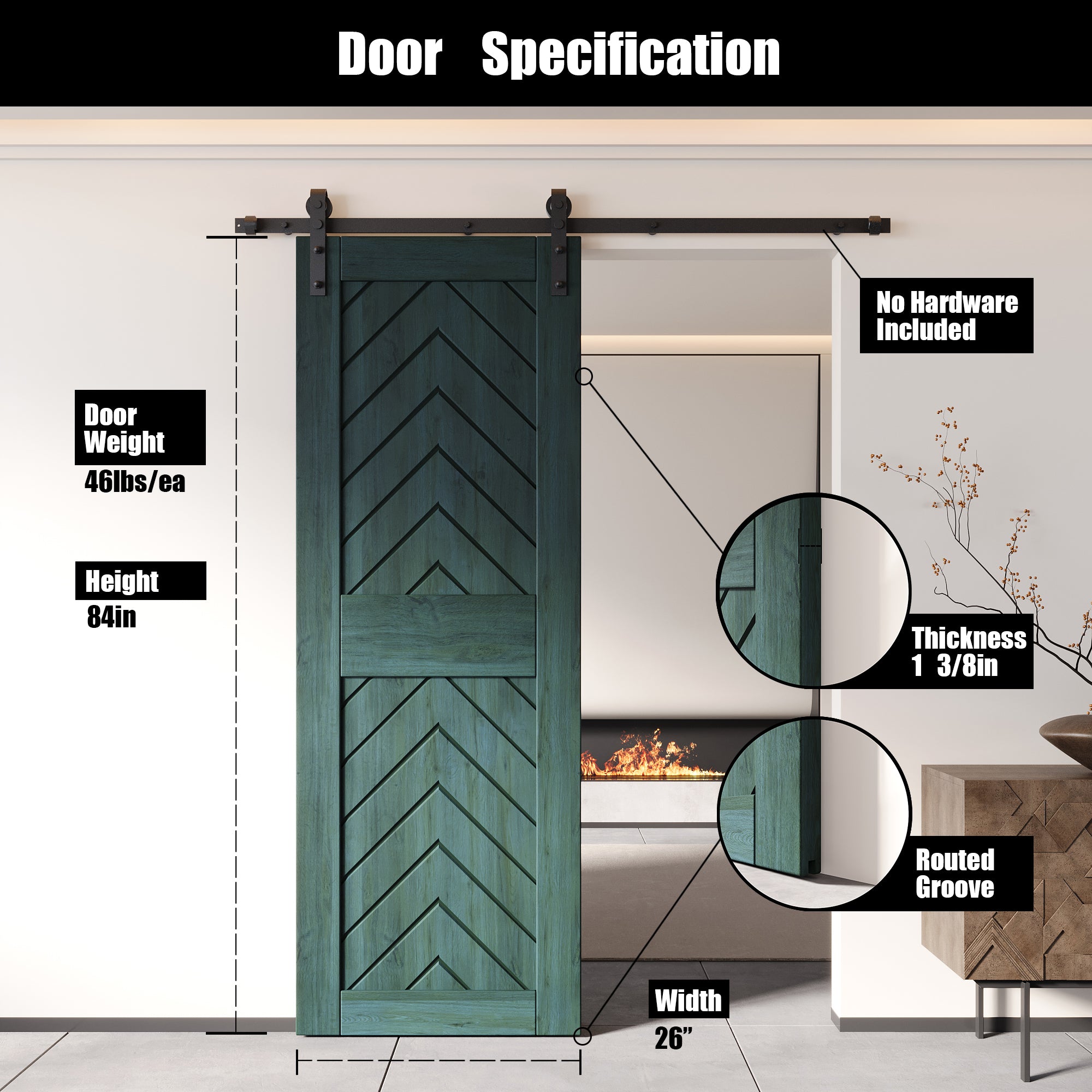 Door Specification

No Hardware Included

Door Weight
46lbs/ea

Height
84in

Thickness
1 3/8in

Routed Groove

Width
26”