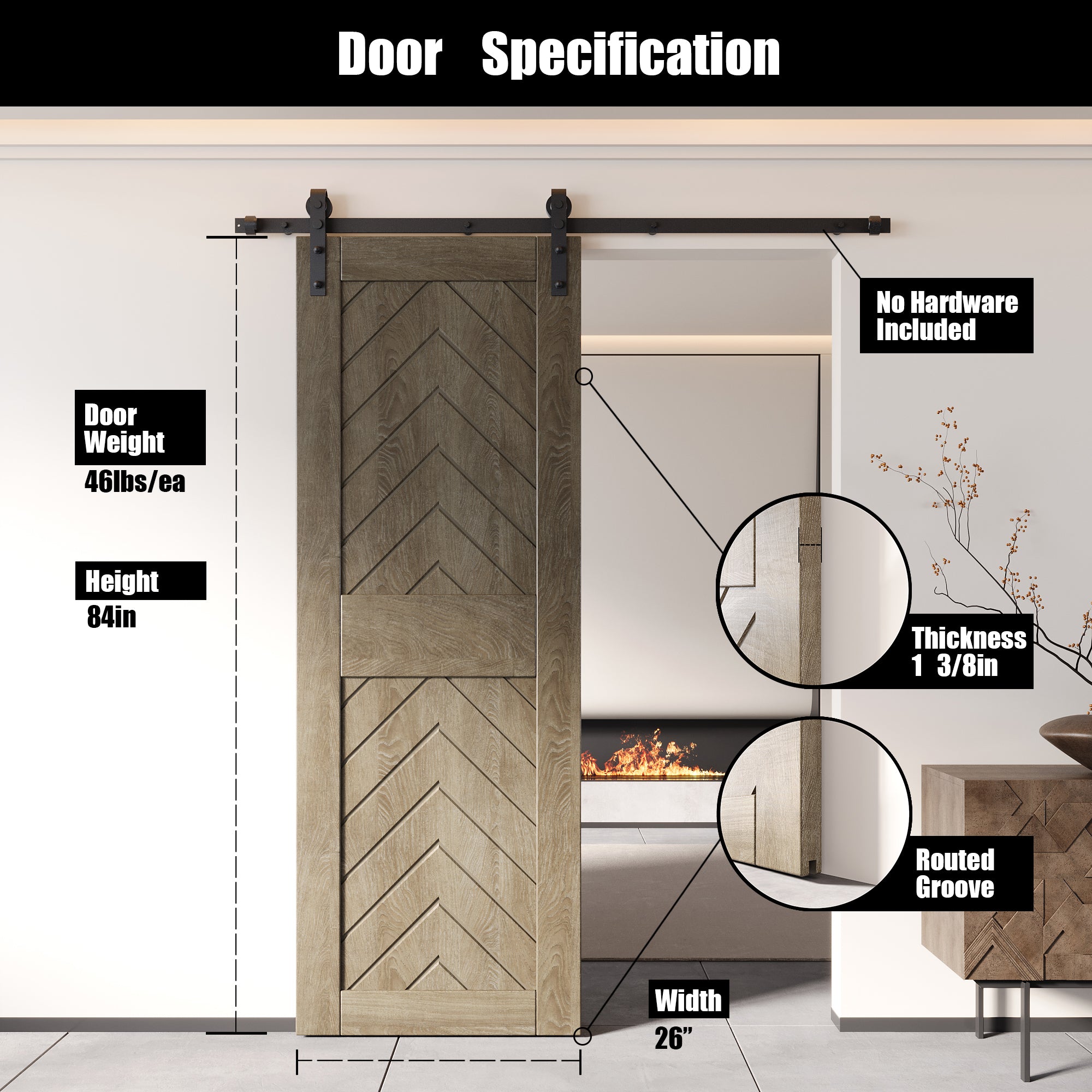 Door Specification

No Hardware Included

Door Weight
46lbs/ea

Height
84in

Thickness
1 3/8in

Routed Groove

Width
26”