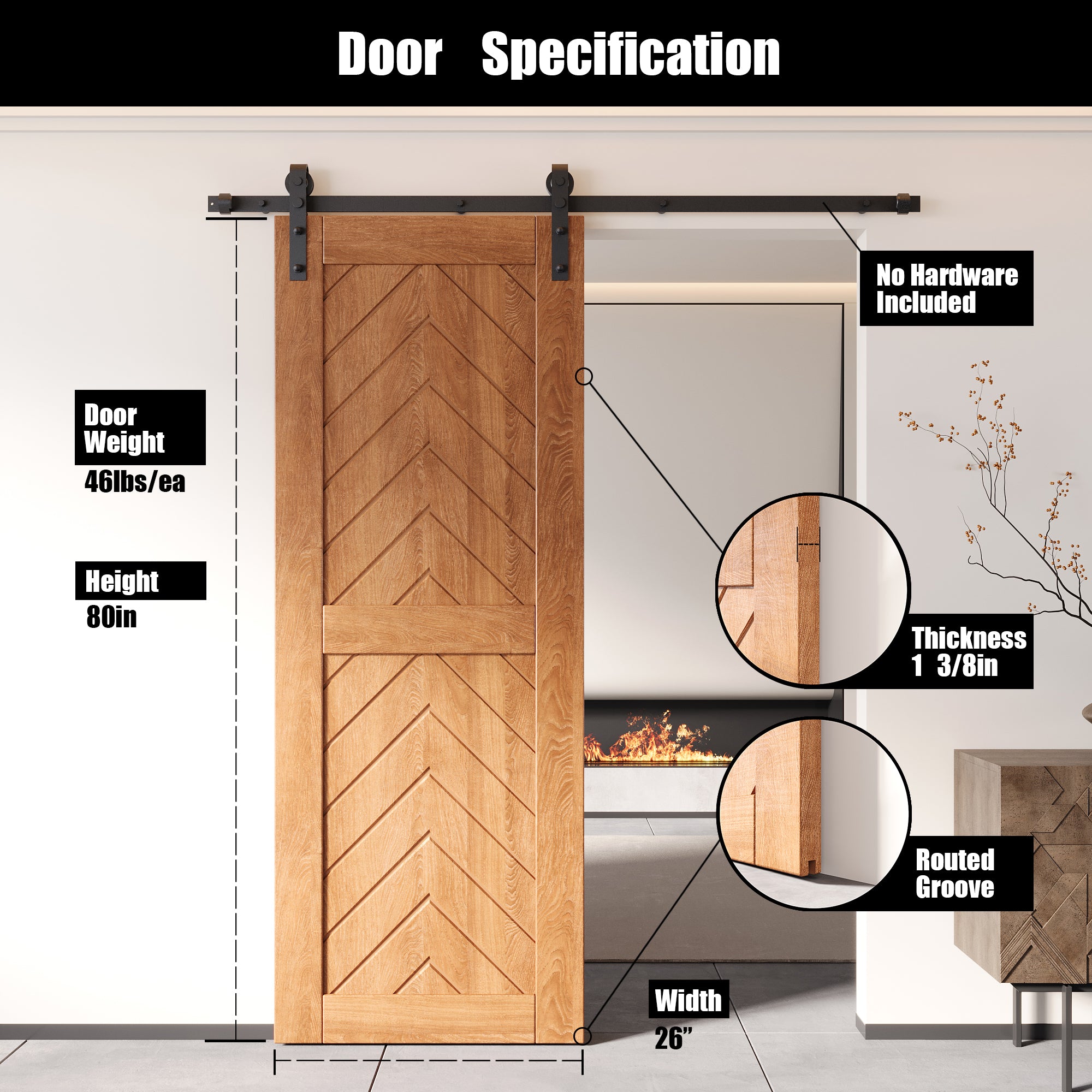 Door Specification

No Hardware Included

Door Weight
46lbs/ea

Height
80in

Thickness
1 3/8in

Routed Groove

Width
26”