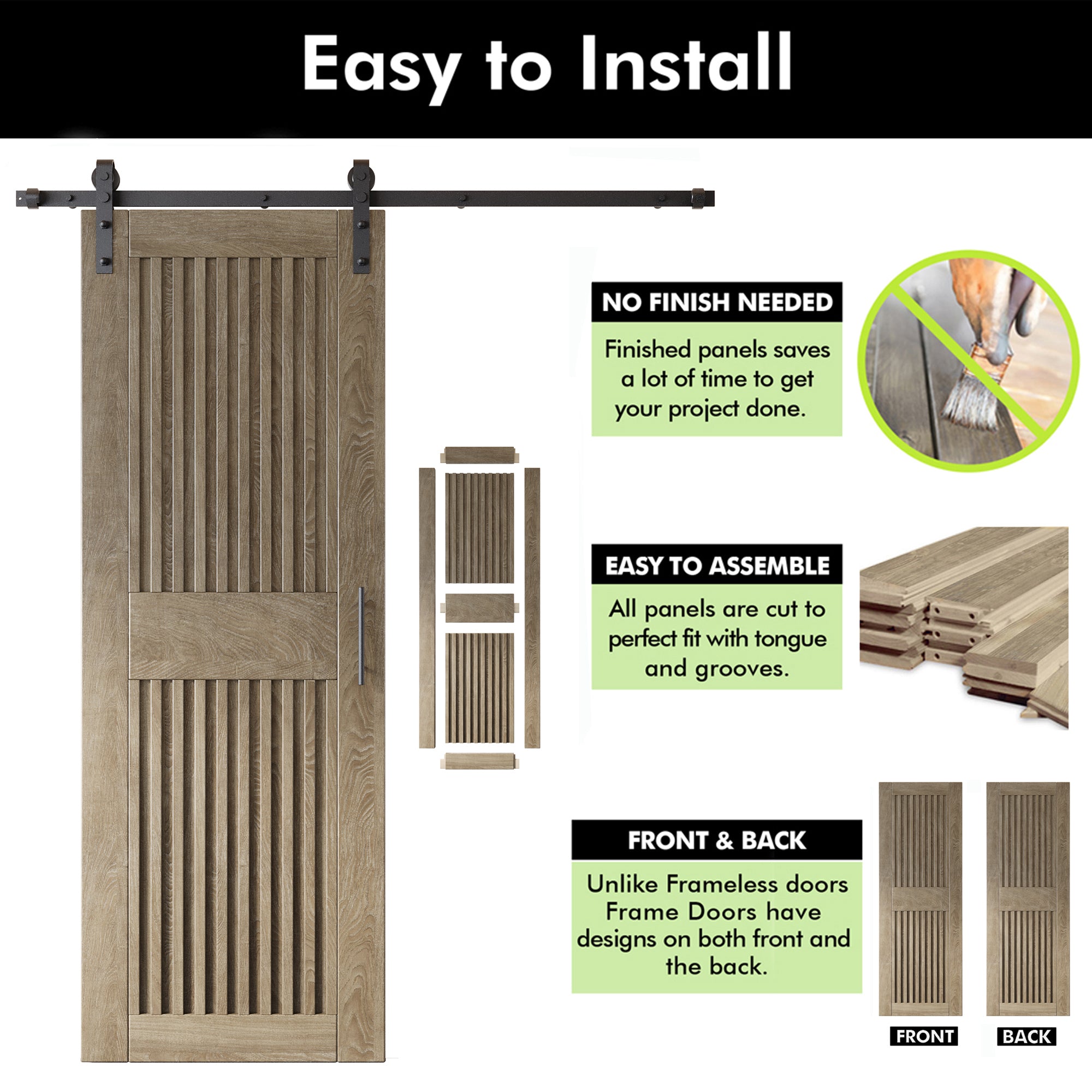 Easy to Install

NO FINISH NEEDED

Finished panels saves a lot of time to get your project done.

EASY TO ASSEMBLE

All panels are cut to perfect fit with tongue and grooves.

FRONT & BACK

Unlike Frameless doors Frame Doors have designs on both front and the back.

FRONT

BACK