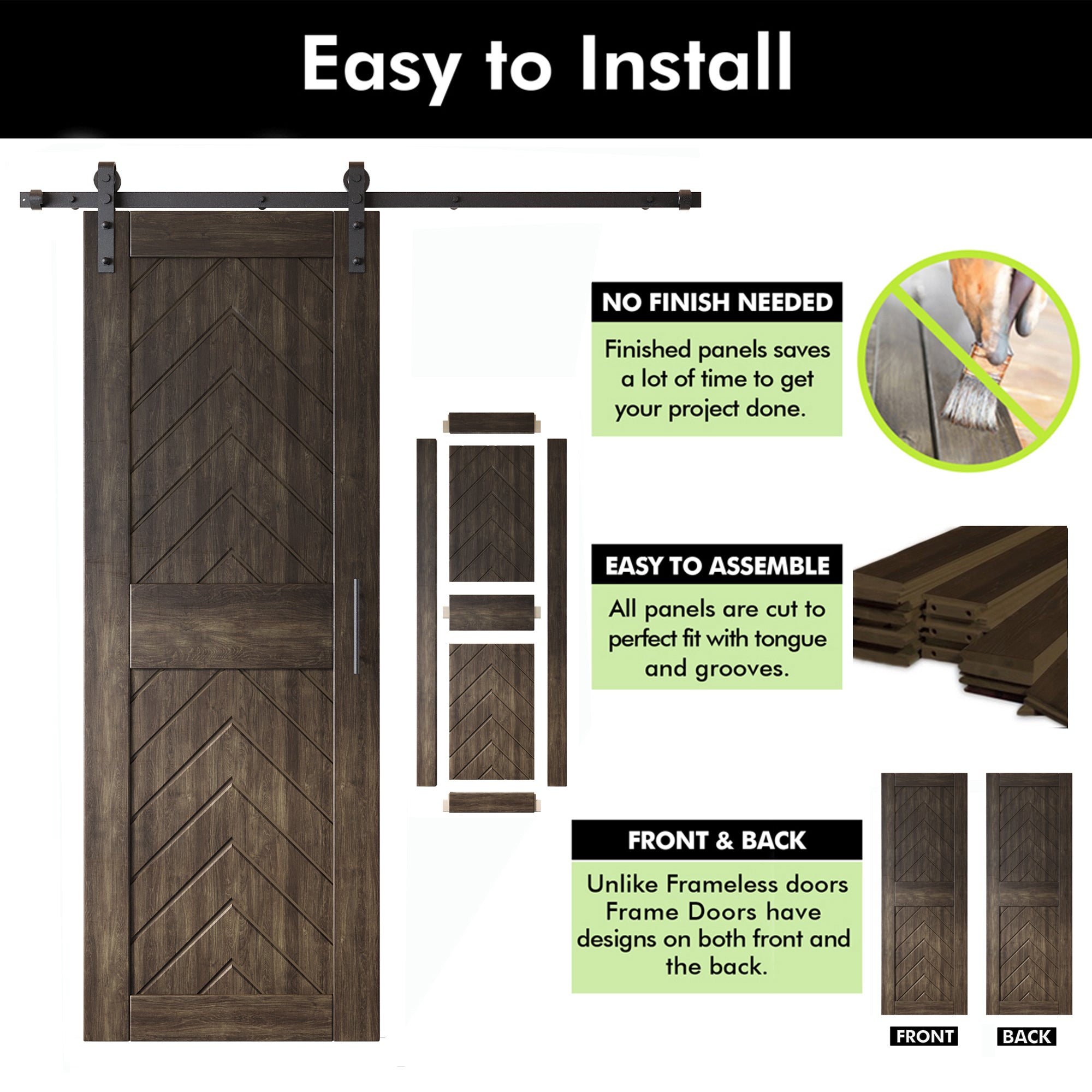 Easy to Install

NO FINISH NEEDED

Finished panels saves a lot of time to get your project done.

EASY TO ASSEMBLE

All panels are cut to perfect fit with tongue and grooves.

FRONT & BACK

Unlike Frameless doors Frame Doors have designs on both front and the back.

FRONT

BACK