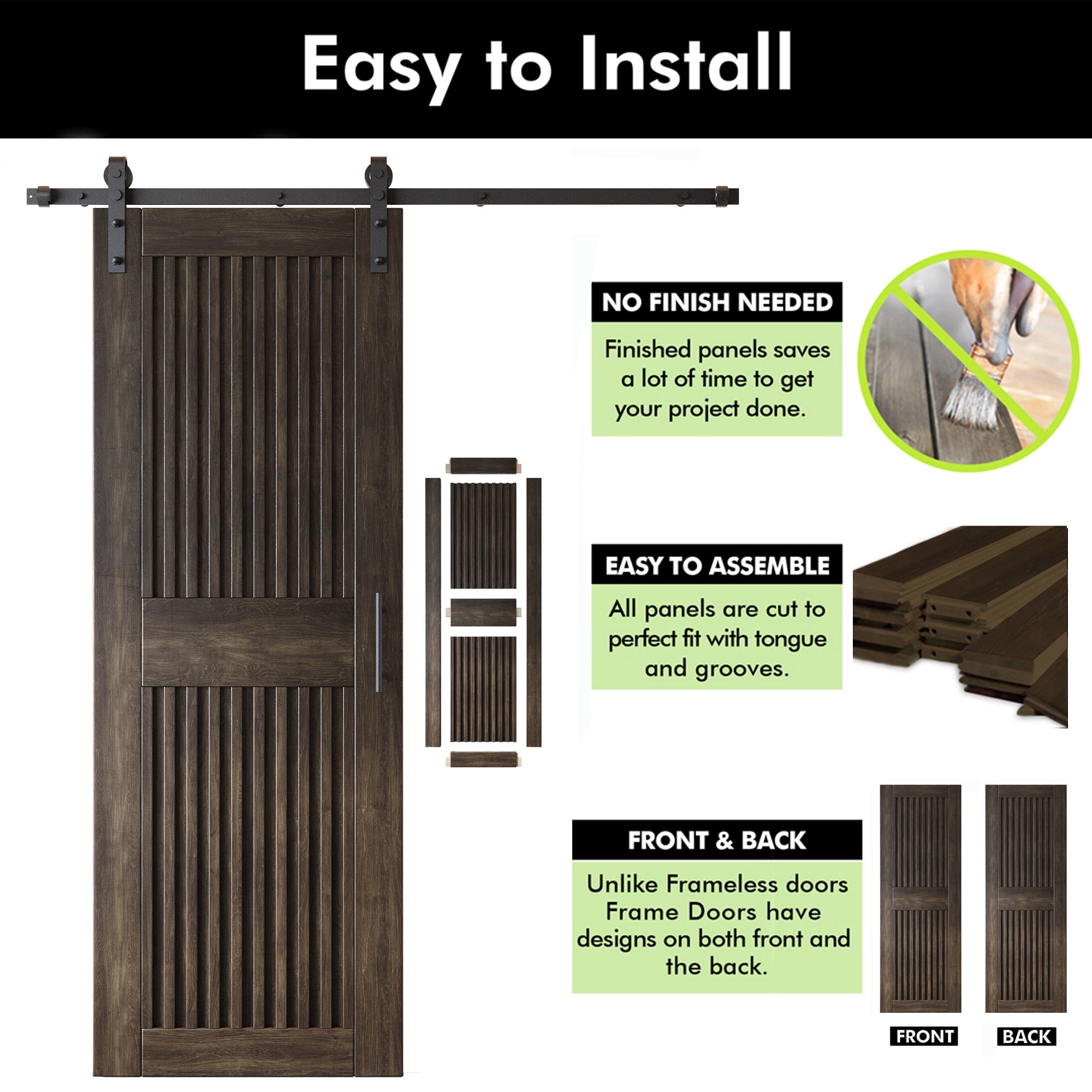 Easy to Install

NO FINISH NEEDED

Finished panels saves a lot of time to get your project done.

EASY TO ASSEMBLE

All panels are cut to perfect fit with tongue and grooves.

FRONT & BACK

Unlike Frameless doors Frame Doors have designs on both front and the back.

FRONT

BACK