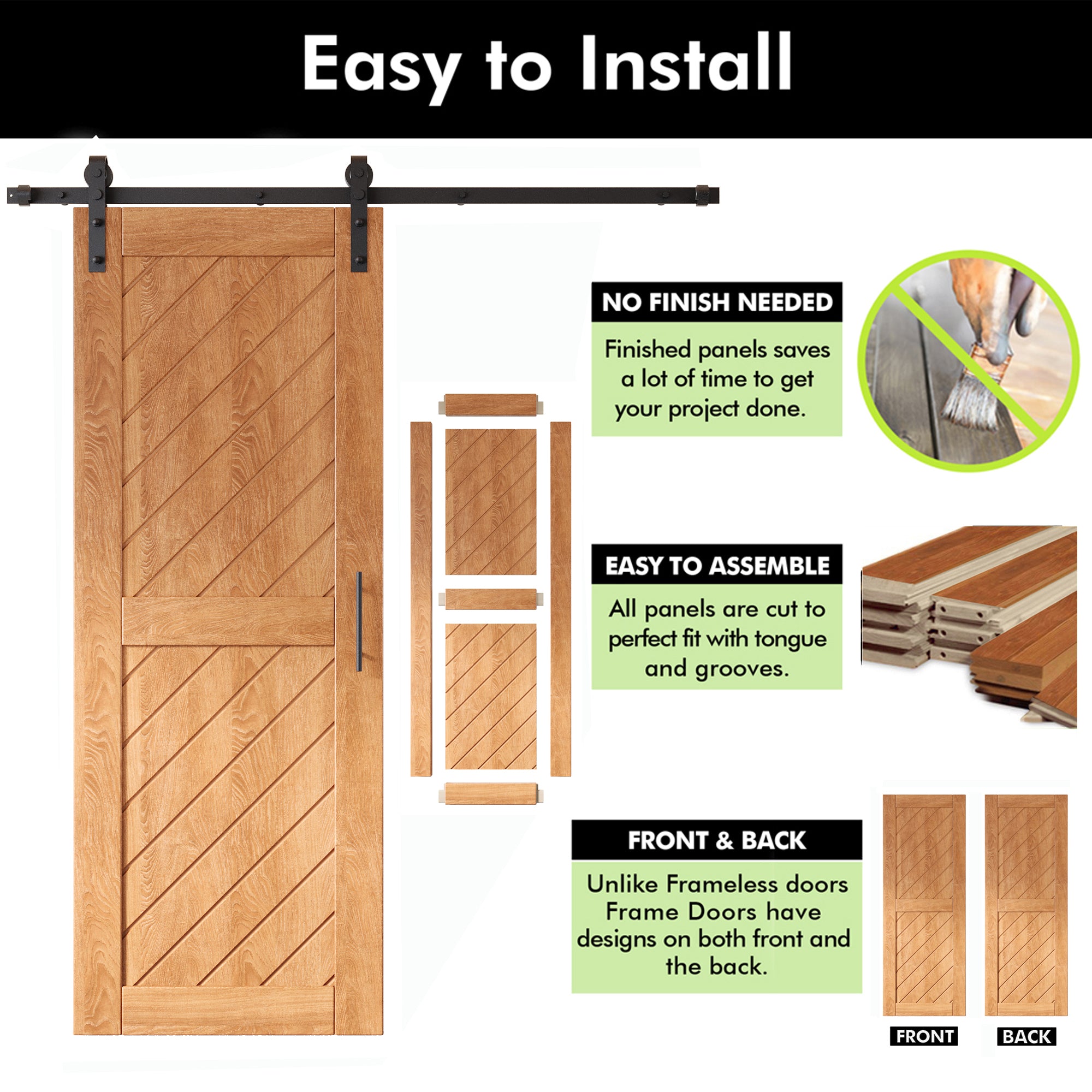 Easy to Install

NO FINISH NEEDED

Finished panels saves a lot of time to get your project done.

EASY TO ASSEMBLE

All panels are cut to perfect fit with tongue and grooves.

FRONT & BACK

Unlike Frameless doors Frame Doors have designs on both front and the back.

FRONT

BACK