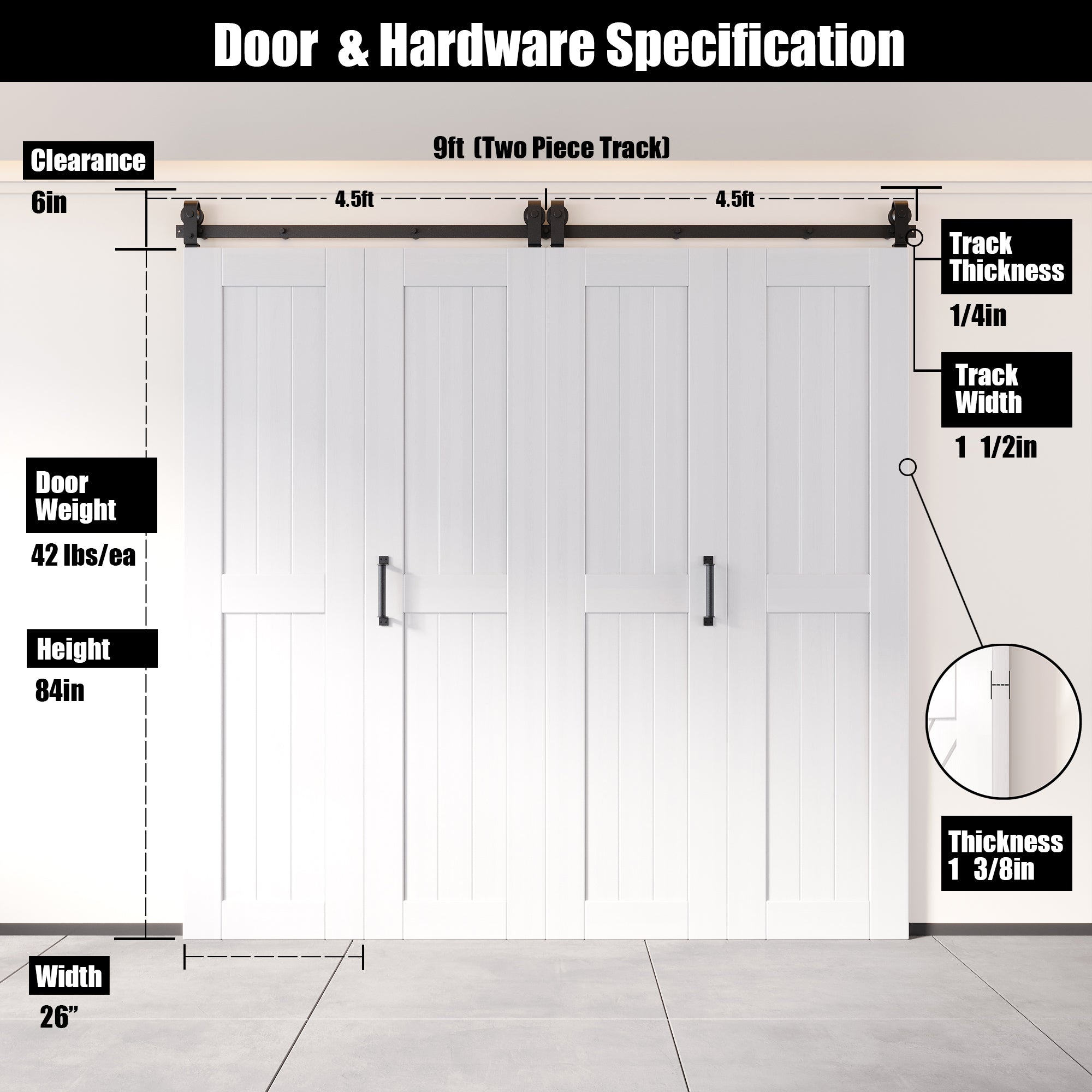 Door & Hardware Specification

9ft (Two Piece Track)

Clearance
6in

4.5ft

4.5ft

Track Thickness
1/4in

Track Width
1 1/2in

Door Weight
42 lbs/ea

Height
84in

Thickness
1 3/8in

Width
26”