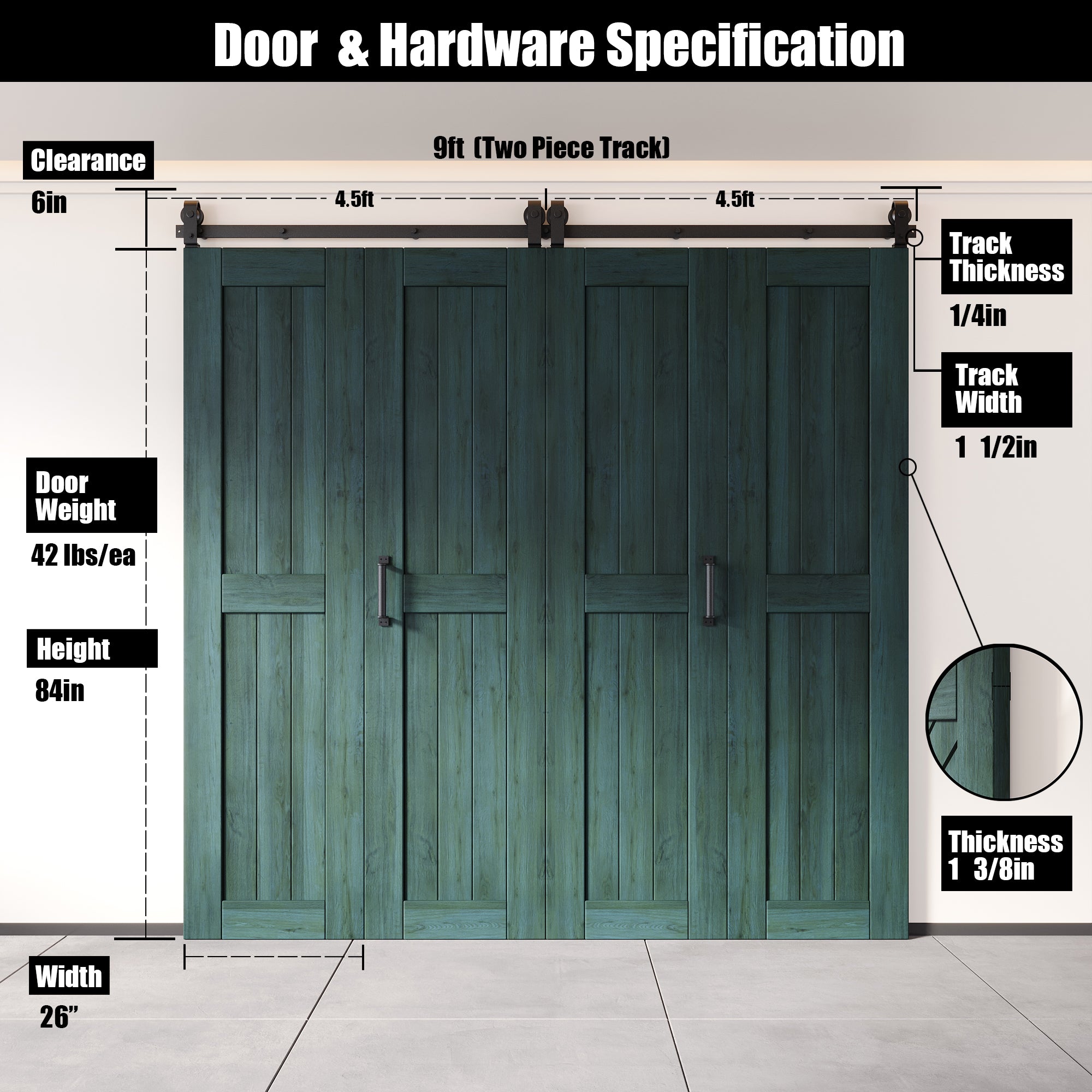 Door & Hardware Specification

9ft (Two Piece Track)

Clearance
6in

4.5ft

4.5ft

Track Thickness
1/4in

Track Width
1 1/2in

Door Weight
42 lbs/ea

Height
84in

Thickness
1 3/8in

Width
26”