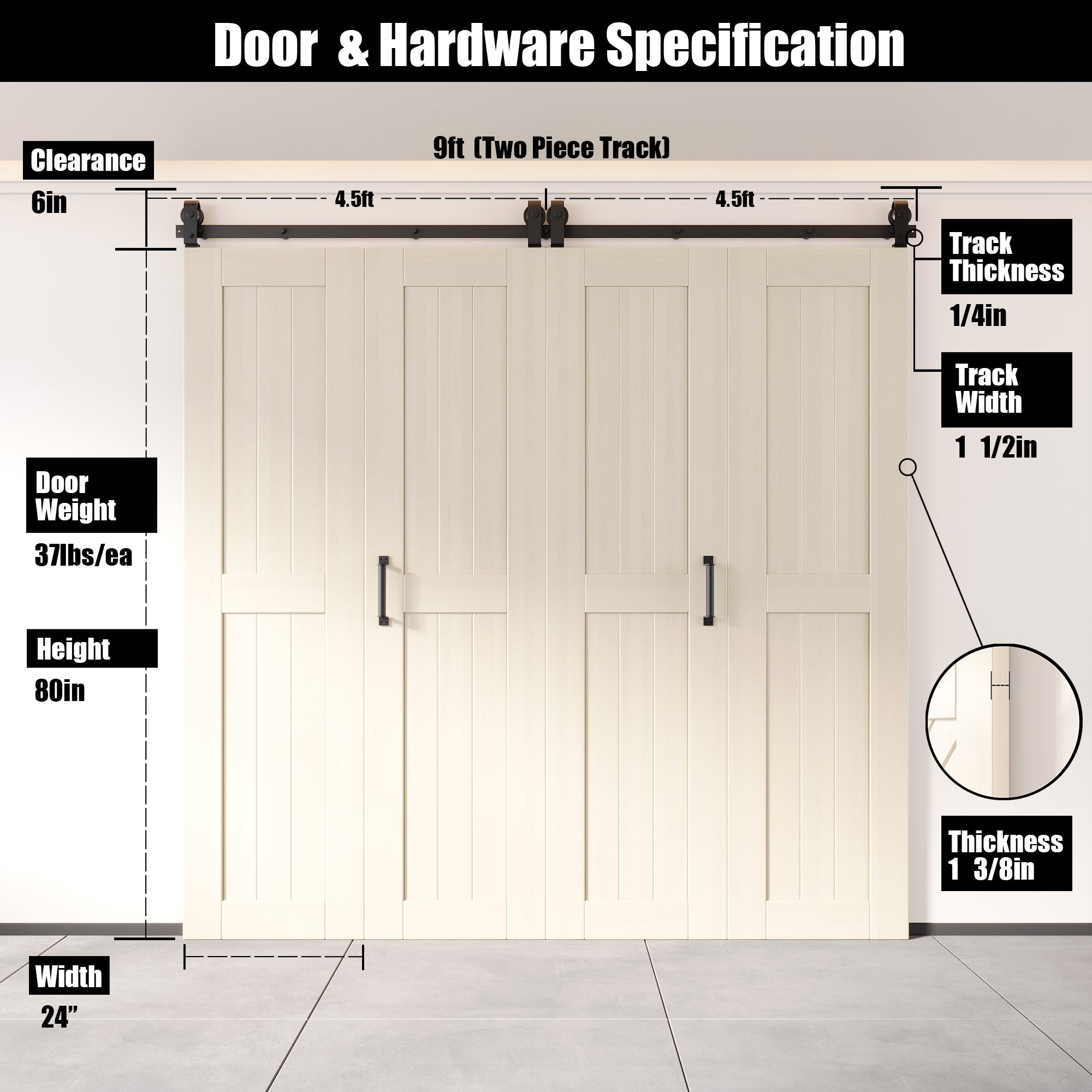 Door & Hardware Specification

9ft (Two Piece Track)

Clearance
6in

4.5ft

4.5ft

Track Thickness
1/4in

Track Width
1 1/2in

Door Weight
37lbs/ea

Height
80in

Thickness
1 3/8in

Width
24”