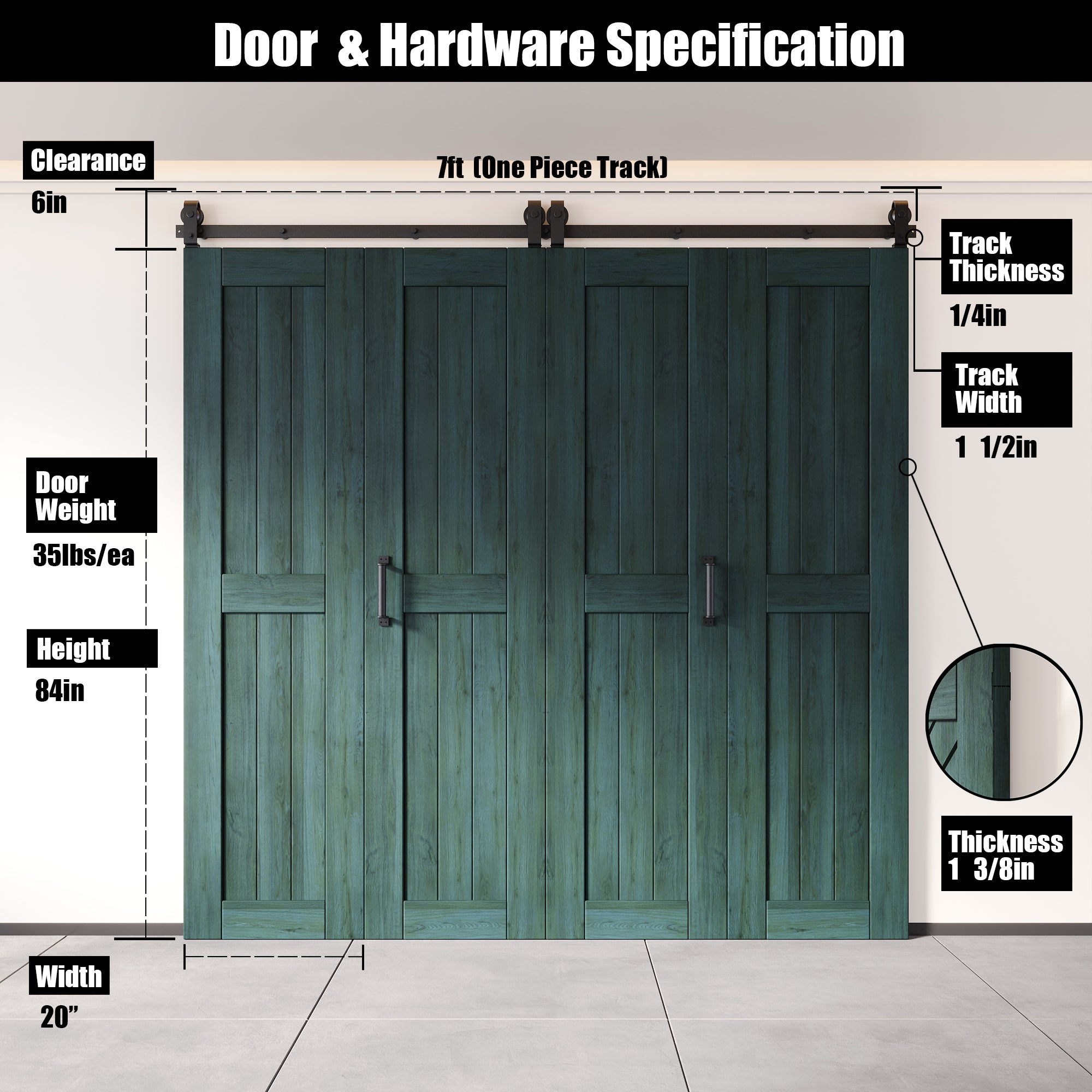 Door & Hardware Specification

Clearance
6in

7ft (One Piece Track)

Track Thickness
1/4in

Track Width
1 1/2in

Door Weight
35lbs/ea

Height
84in

Thickness
1 3/8in

Width
20”