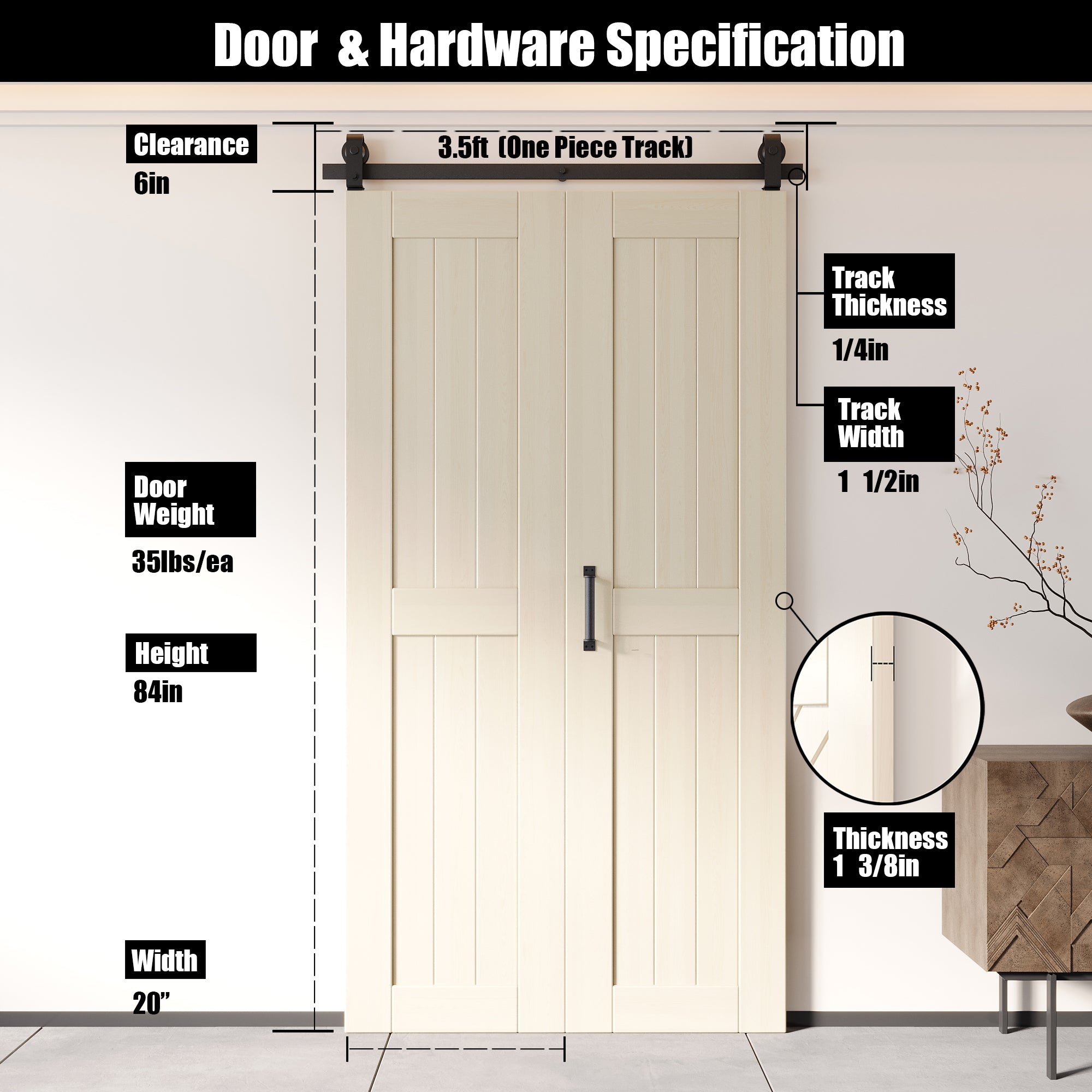 Door & Hardware Specification

Clearance
6in

3.5ft (One Piece Track)

Track Thickness
1/4in

Track Width
1 1/2in

Door Weight
35lbs/ea

Height
84in

Thickness
1 3/8in

Width
20”