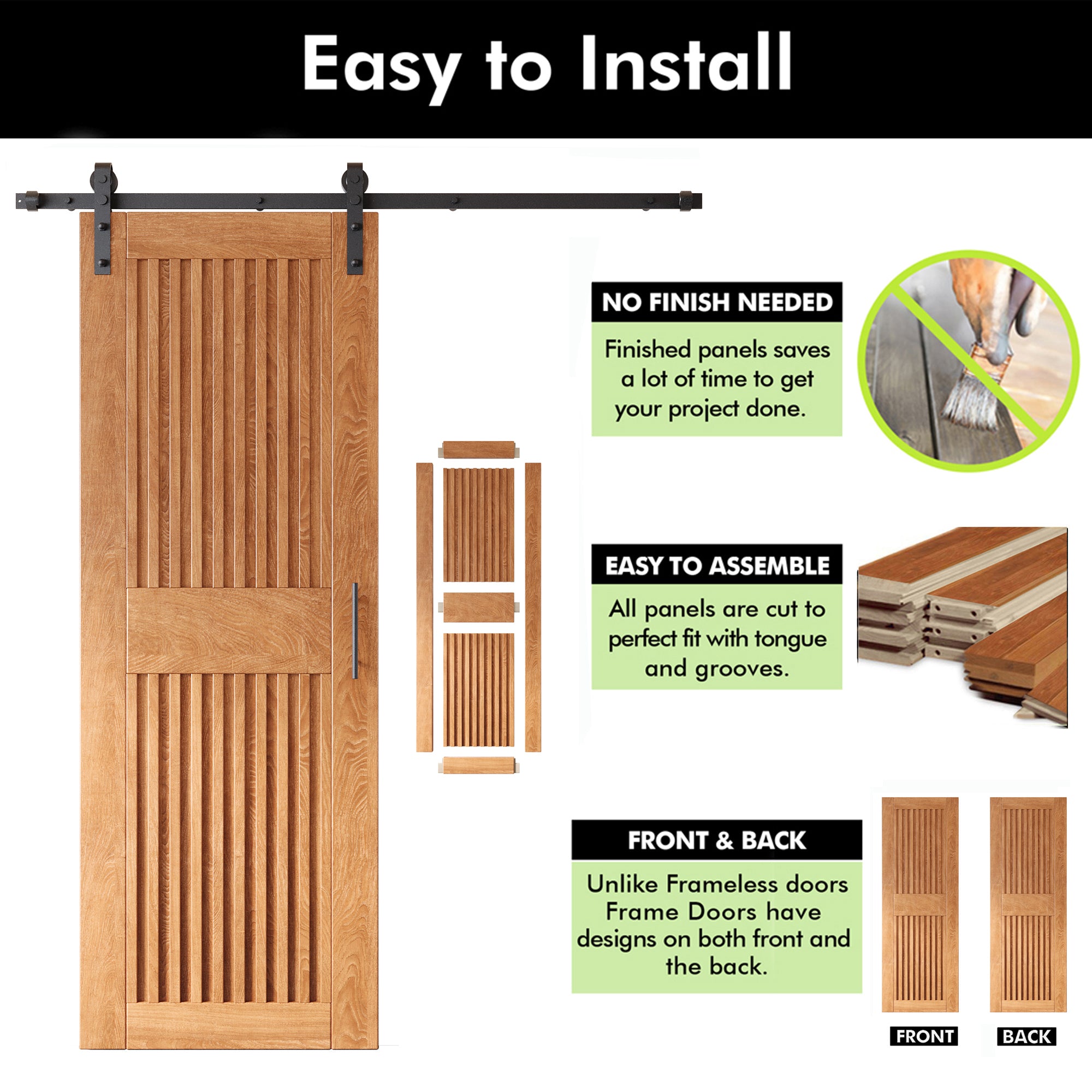 Easy to Install

NO FINISH NEEDED

Finished panels saves a lot of time to get your project done.

EASY TO ASSEMBLE

All panels are cut to perfect fit with tongue and grooves.

FRONT & BACK

Unlike Frameless doors Frame Doors have designs on both front and the back.

FRONT

BACK