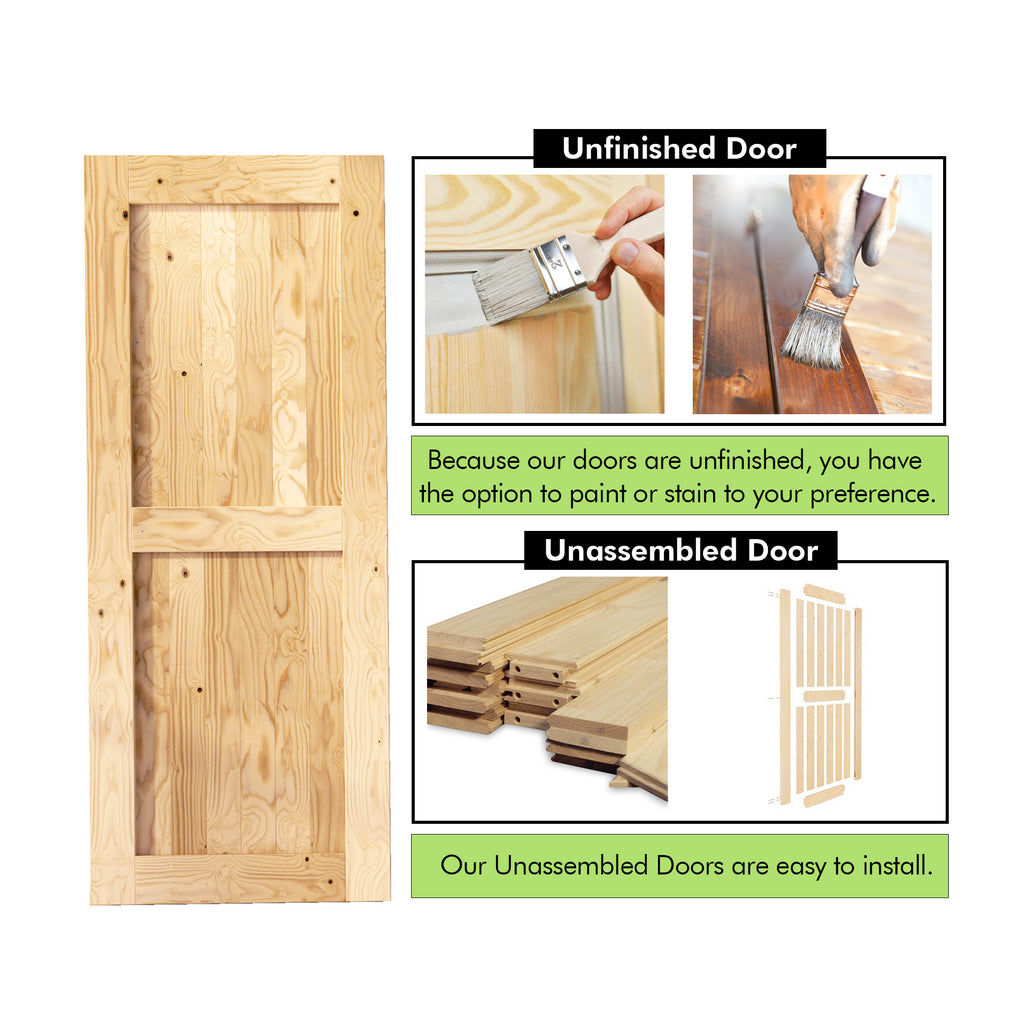 Unfinished Door

Because our doors are unfinished, you have the option to paint or stain to your preference.

Unassembled Door

Our Unassembled Doors are easy to install.