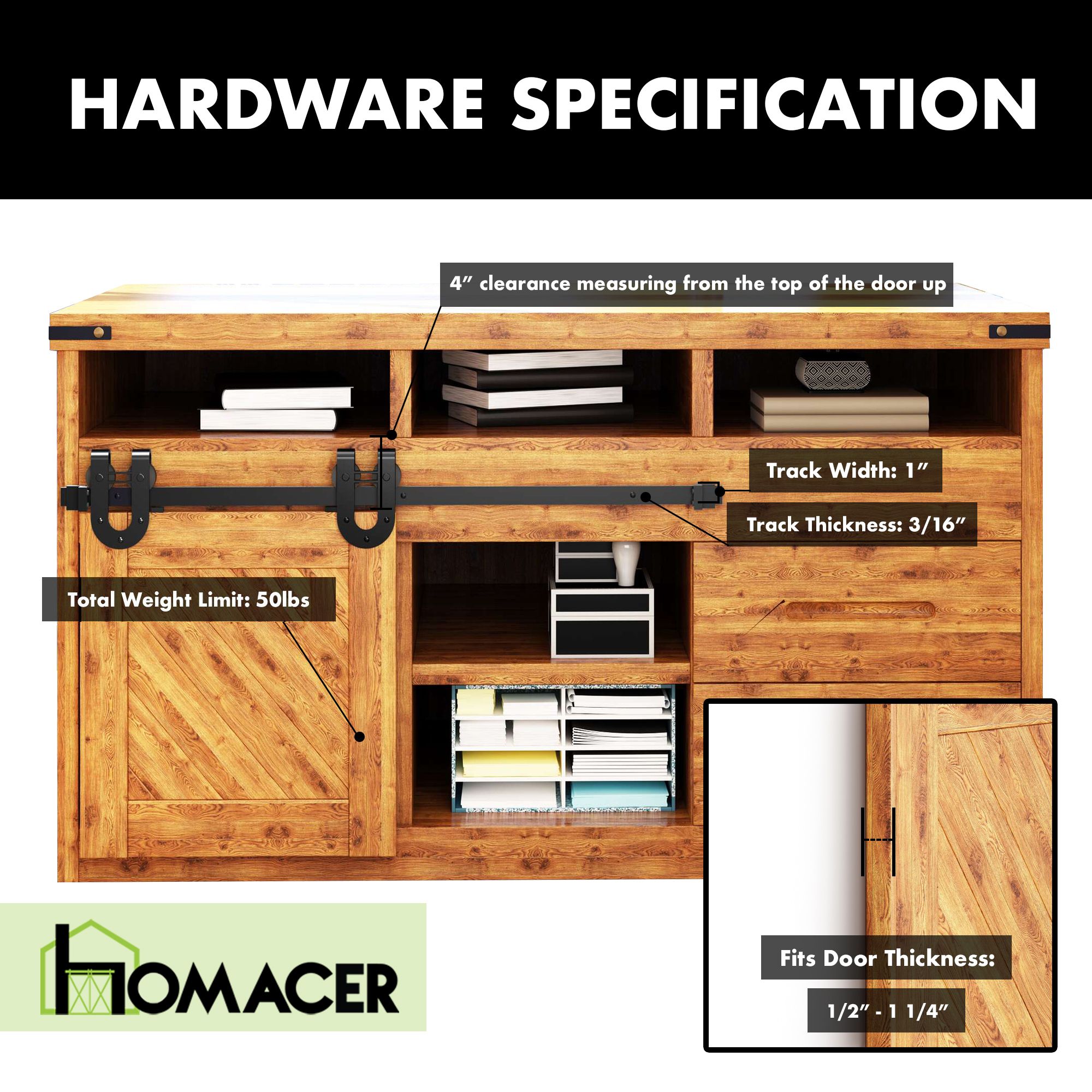 HARDWARE SPECIFICATION

4” clearance measuring from the top of the door up

Track Width: 1”

Track Thickness: 3/16”

Total Weight Limit: 50lbs

HOMACER

Fits Door Thickness:

1/2” - 1 1/4”