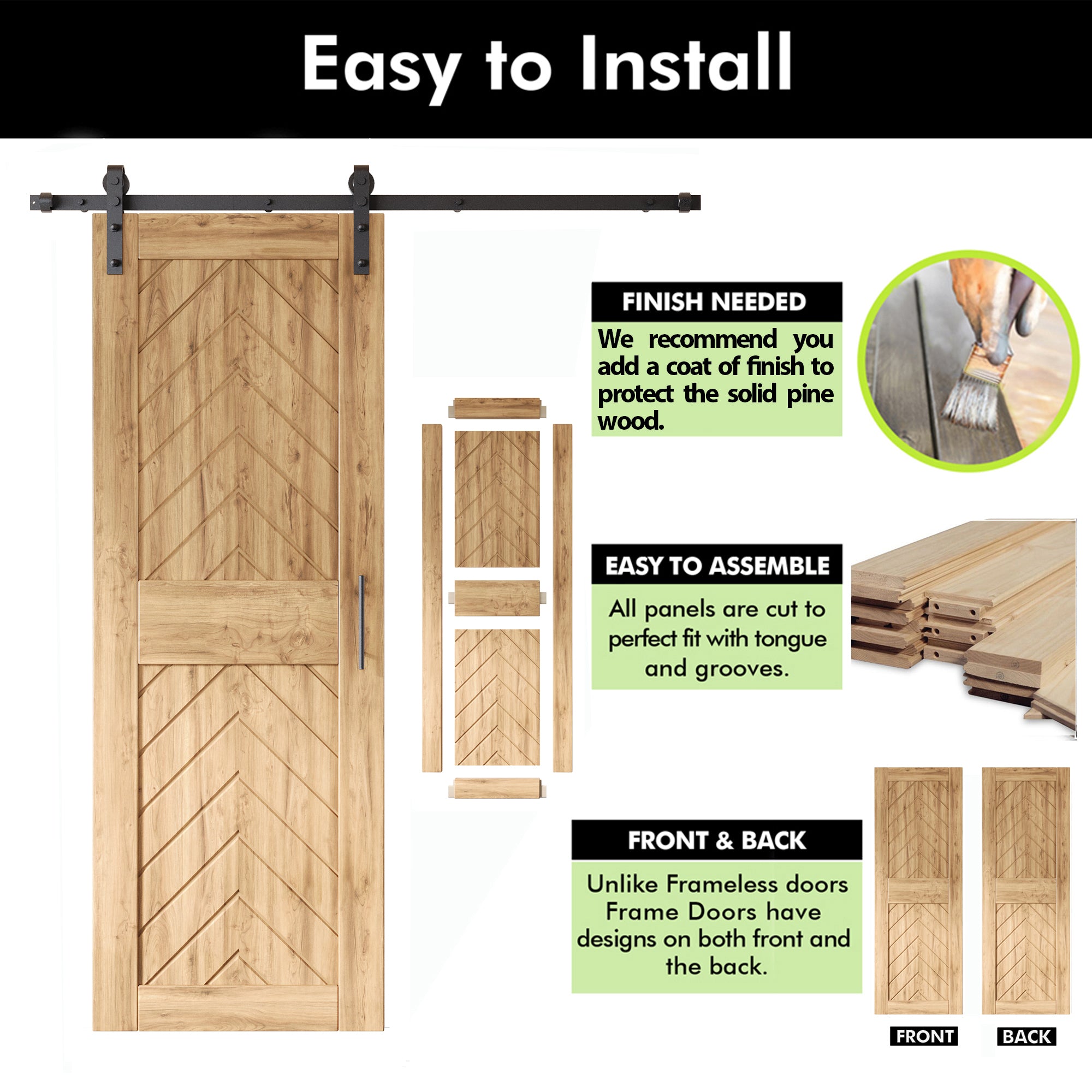 Easy to Install

FINISH NEEDED

We recommend you add a coat of finish to protect the solid pine wood.

EASY TO ASSEMBLE

All panels are cut to perfect fit with tongue and grooves.

FRONT & BACK

Unlike Frameless doors Frame Doors have designs on both front and the back.

FRONT

BACK