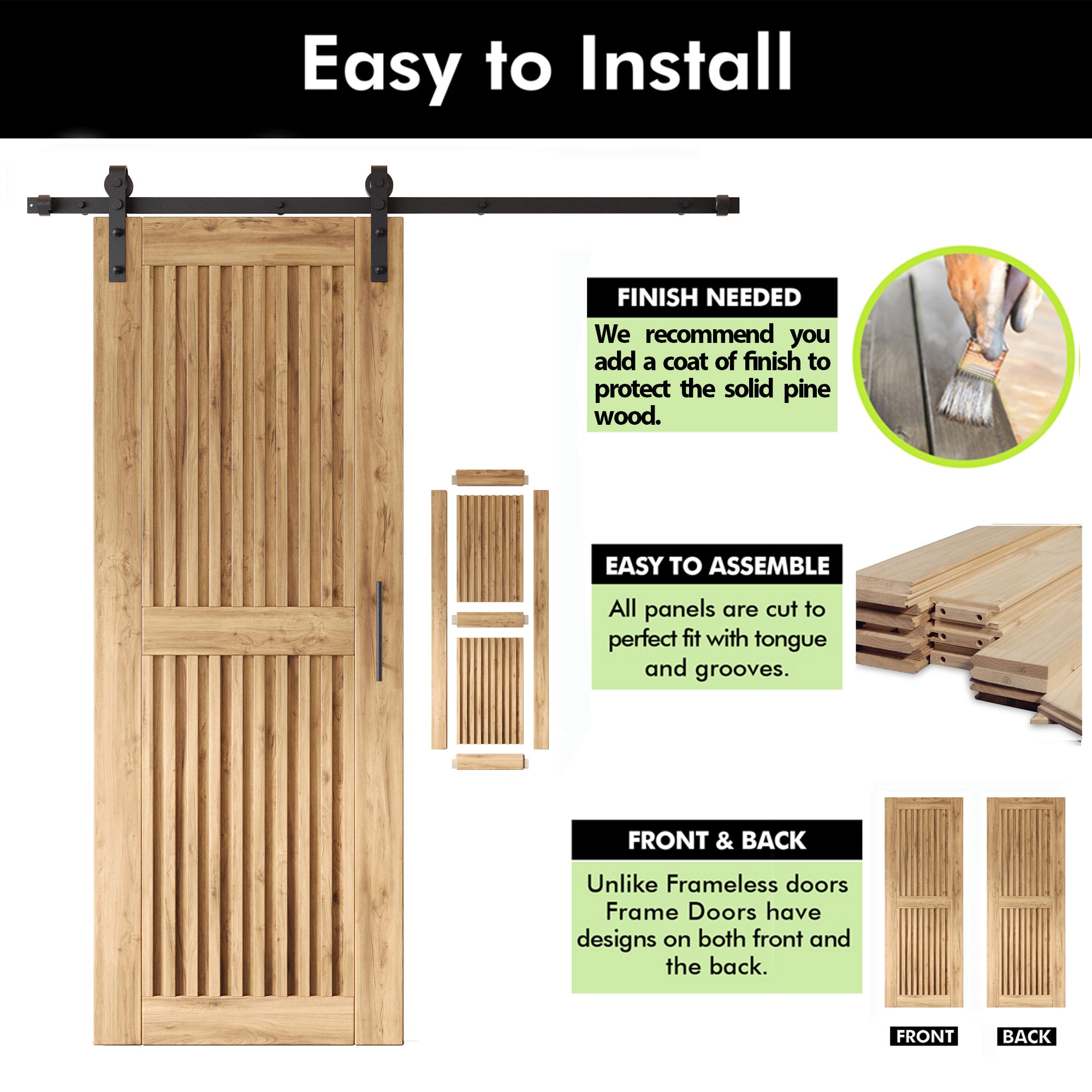 Easy to Install

FINISH NEEDED

We recommend you add a coat of finish to protect the solid pine wood.

EASY TO ASSEMBLE

All panels are cut to perfect fit with tongue and grooves.

FRONT & BACK

Unlike Frameless doors Frame Doors have designs on both front and the back.

FRONT

BACK