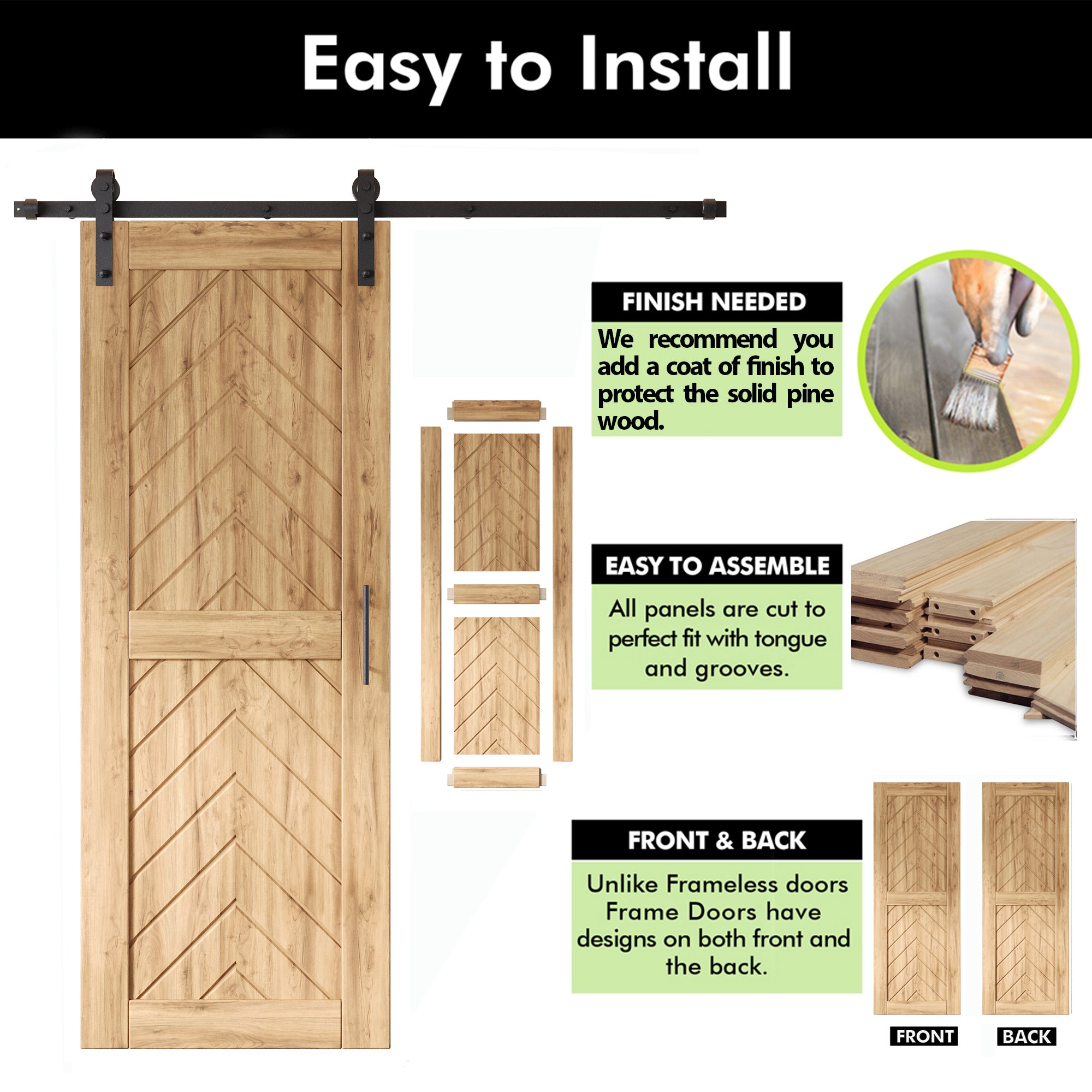 Easy to Install

FINISH NEEDED

We recommend you add a coat of finish to protect the solid pine wood.

EASY TO ASSEMBLE

All panels are cut to perfect fit with tongue and grooves.

FRONT & BACK

Unlike Frameless doors Frame Doors have designs on both front and the back.

FRONT

BACK