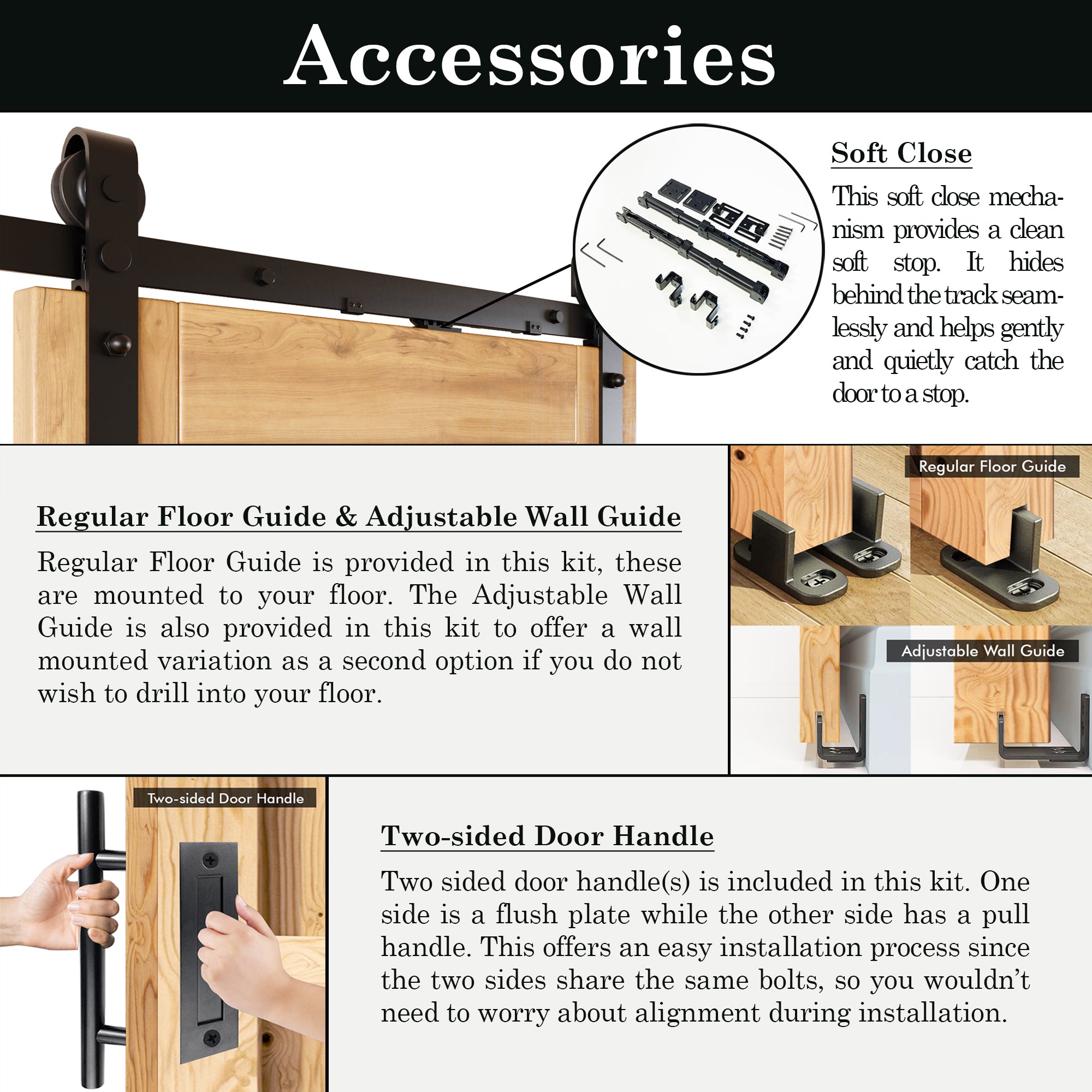 Accessories

Soft Close

This soft close mechanism provides a clean soft stop. It hides behind the track seamlessly and helps gently and quietly catch the door to a stop.

Regular Floor Guide & Adjustable Wall Guide

Regular Floor Guide is provided in this kit, these are mounted to your floor. The Adjustable Wall Guide is also provided in this kit to offer a wall mounted variation as a second option if you do not wish to drill into your floor.

Regular Floor Guide

Adjustable Wall Guide

Two-sided Door Handle

Two-sided Door Handle

Two sided door handle(s) is included in this kit. One side is a flush plate while the other side has a pull handle. This offers an easy installation process since the two sides share the same bolts, so you wouldn't need to worry about alignment during installation.