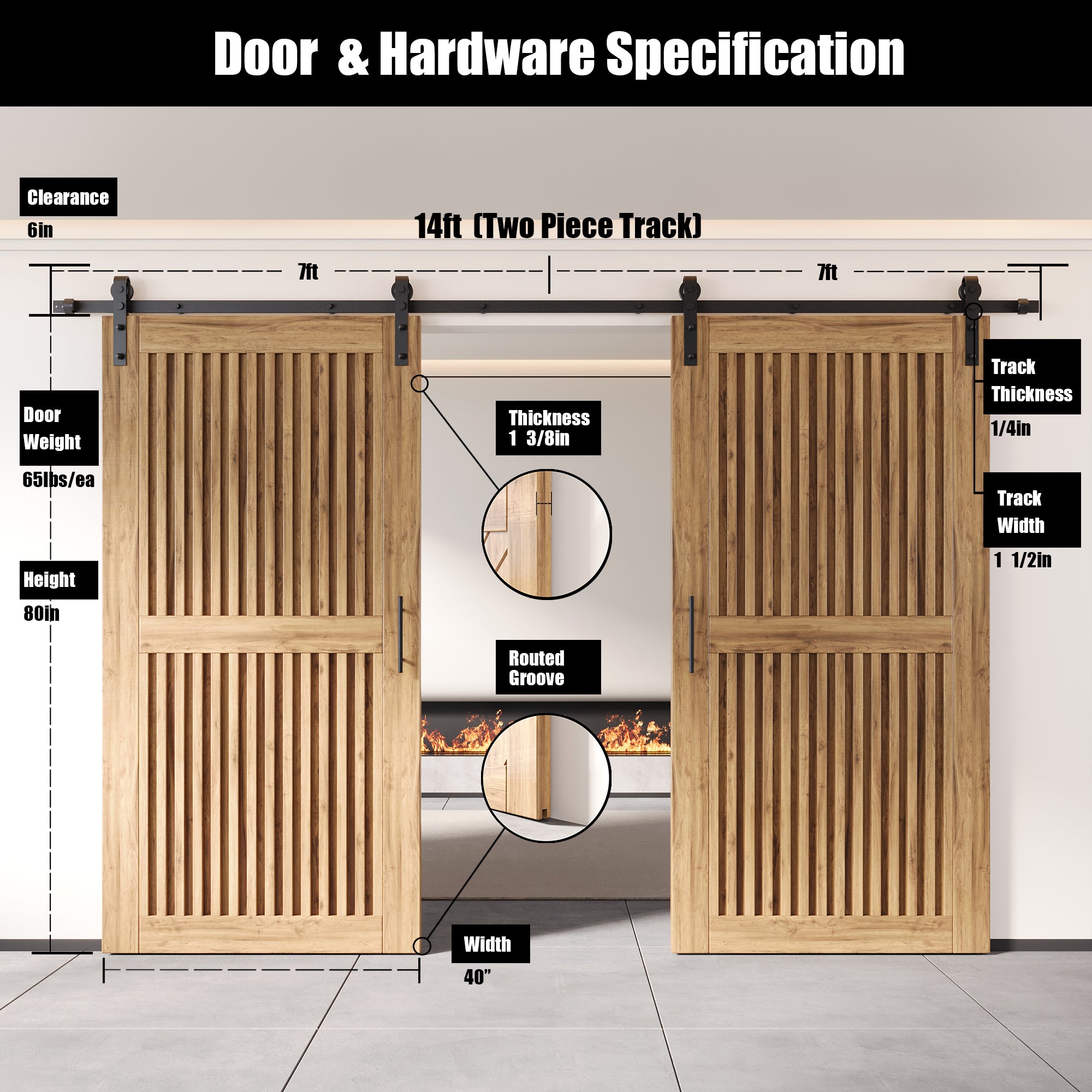 Door & Hardware Specification

Clearance
6in

14ft (Two Piece Track)

7ft

7ft

Door Weight
65lbs/ea

Height
80in

Thickness
1 3/8in

Routed Groove

Track Thickness
1/4in

Track Width
1 1/2in

Width
40”