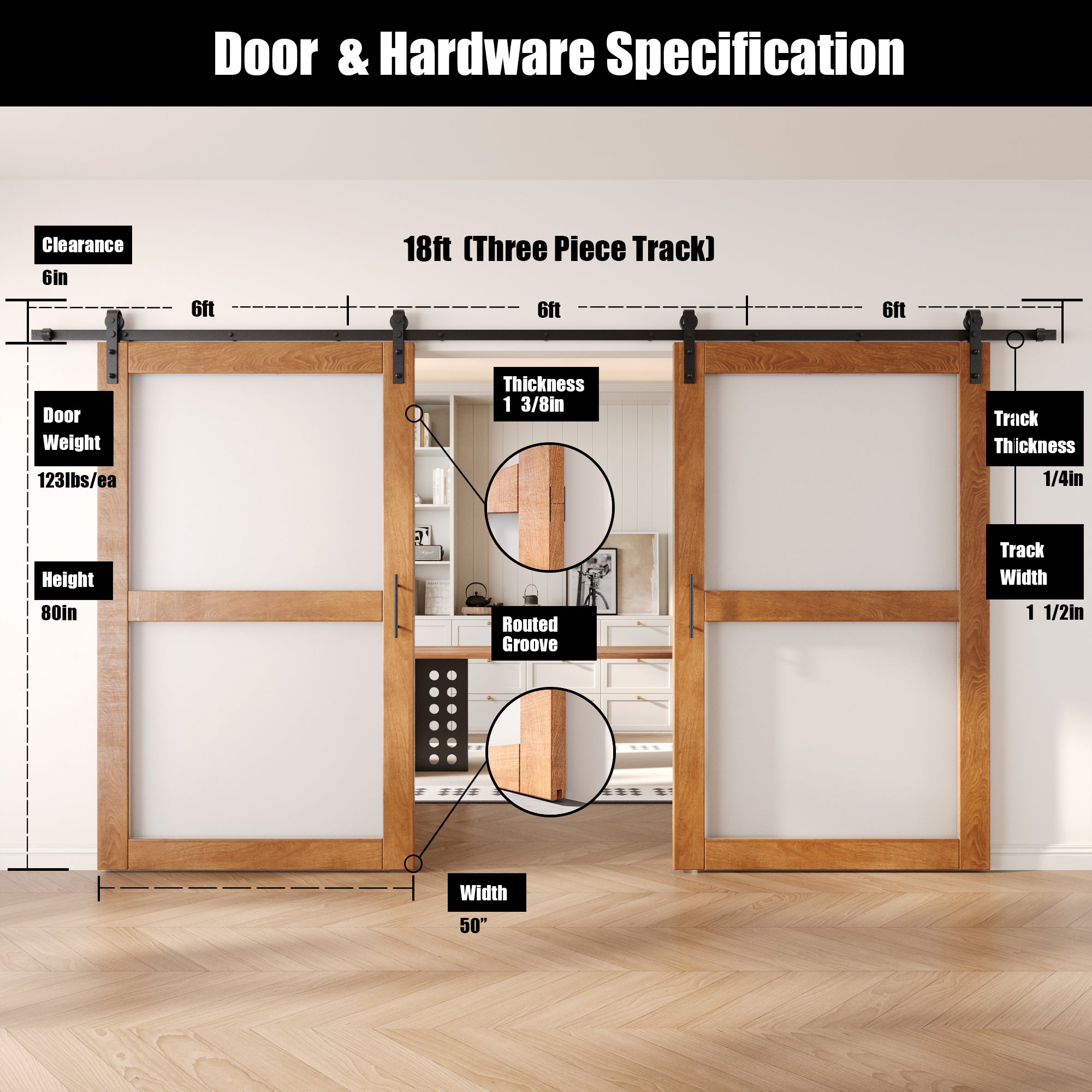 Door & Hardware Specification

Clearance
6in

18ft (Three Piece Track)

6ft

6ft

6ft

Door Weight
123lbs/ea

Height
80in

Thickness
1 3/8in

Routed Groove

Track Thickness
1/4in

Track Width
1 1/2in

Width
50”