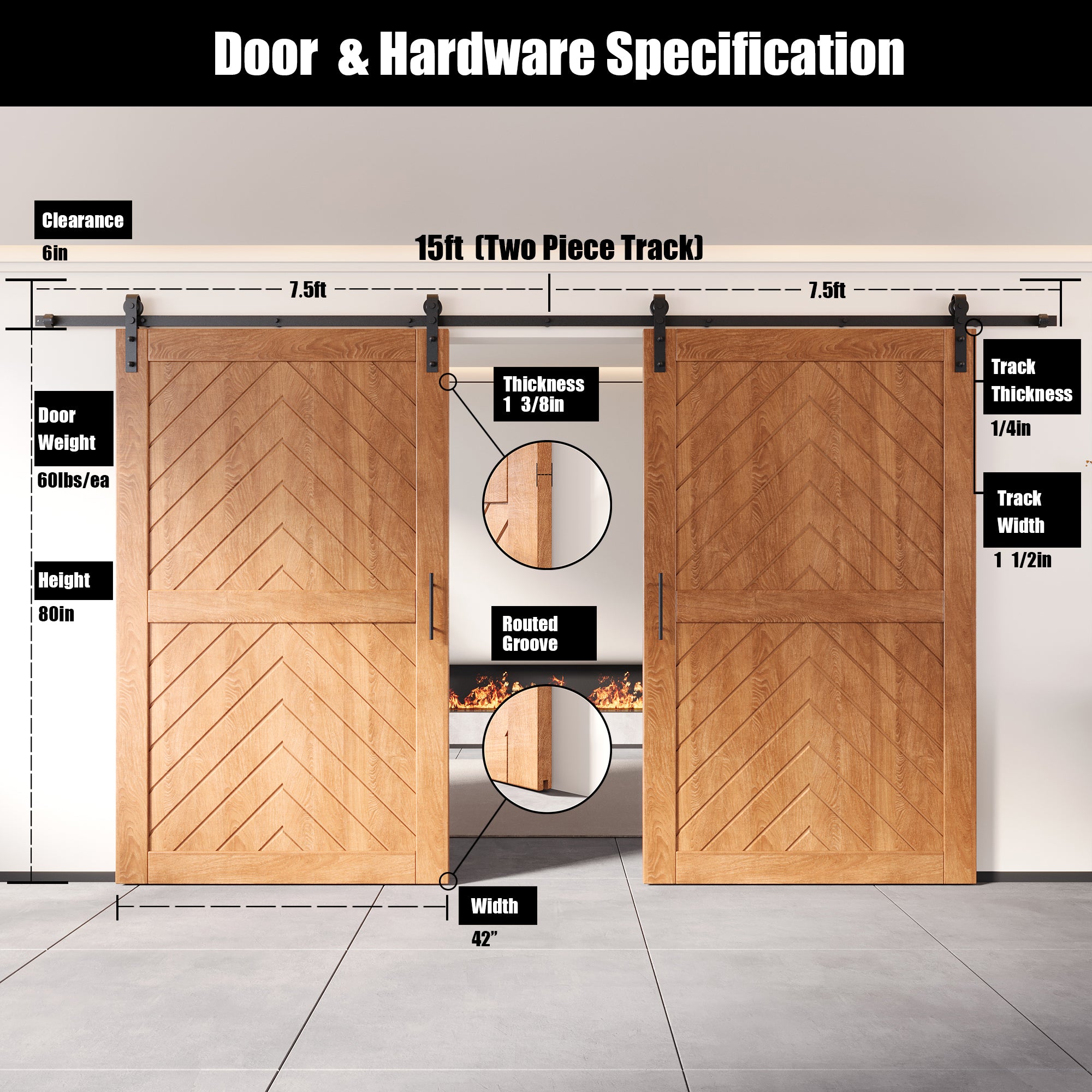 Door & Hardware Specification

Clearance
6in

15ft (Two Piece Track)

7.5ft

7.5ft

Door Weight
60lbs/ea

Height
80in

Thickness
1 3/8in

Routed Groove

Track Thickness
1/4in

Track Width
1 1/2in

Width
42”