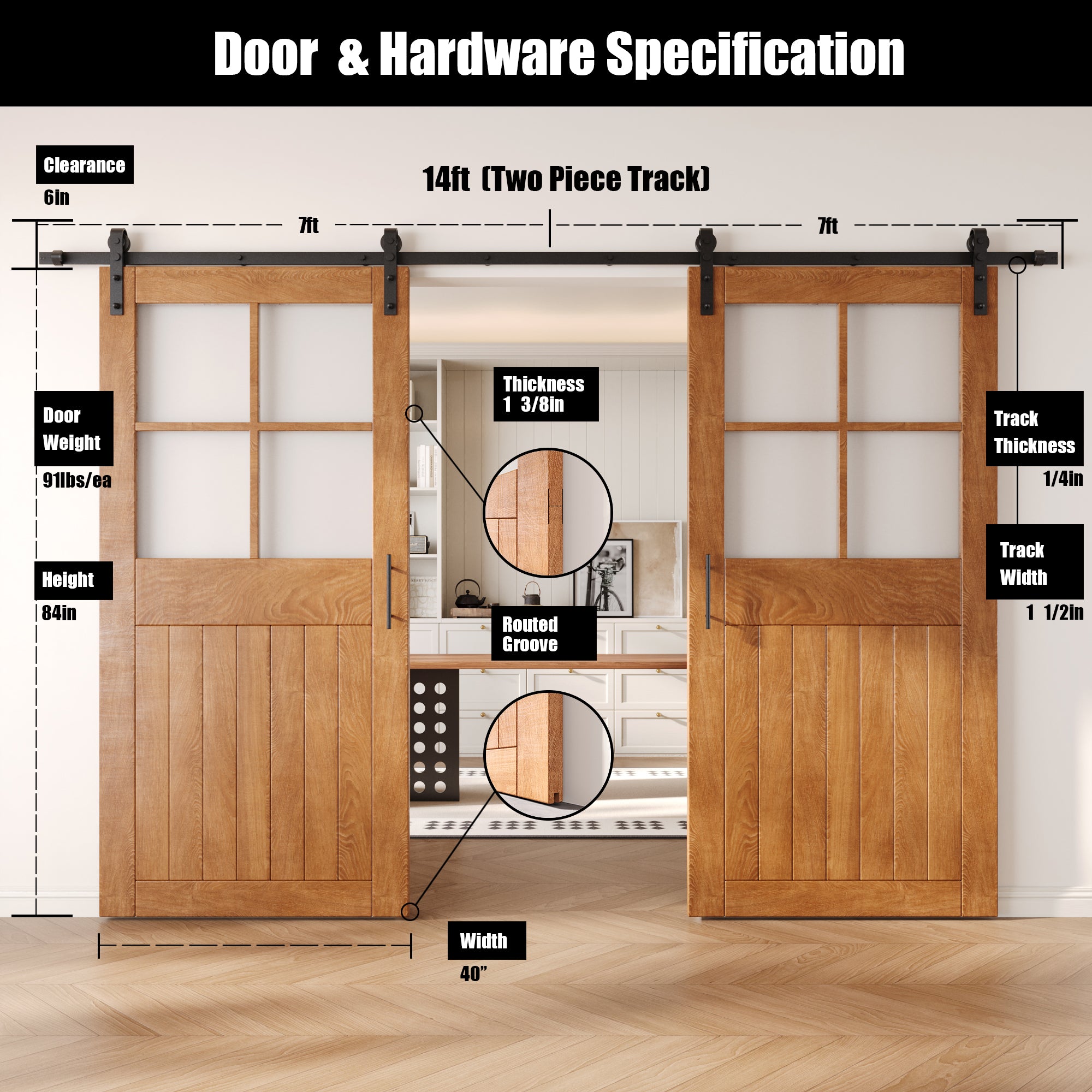 Door & Hardware Specification

Clearance
6in

14ft (Two Piece Track)

7ft

7ft

Door Weight
91lbs/ea

Height
84in

Thickness
1 3/8in

Routed Groove

Track Thickness
1/4in

Track Width
1 1/2in

Width
40”