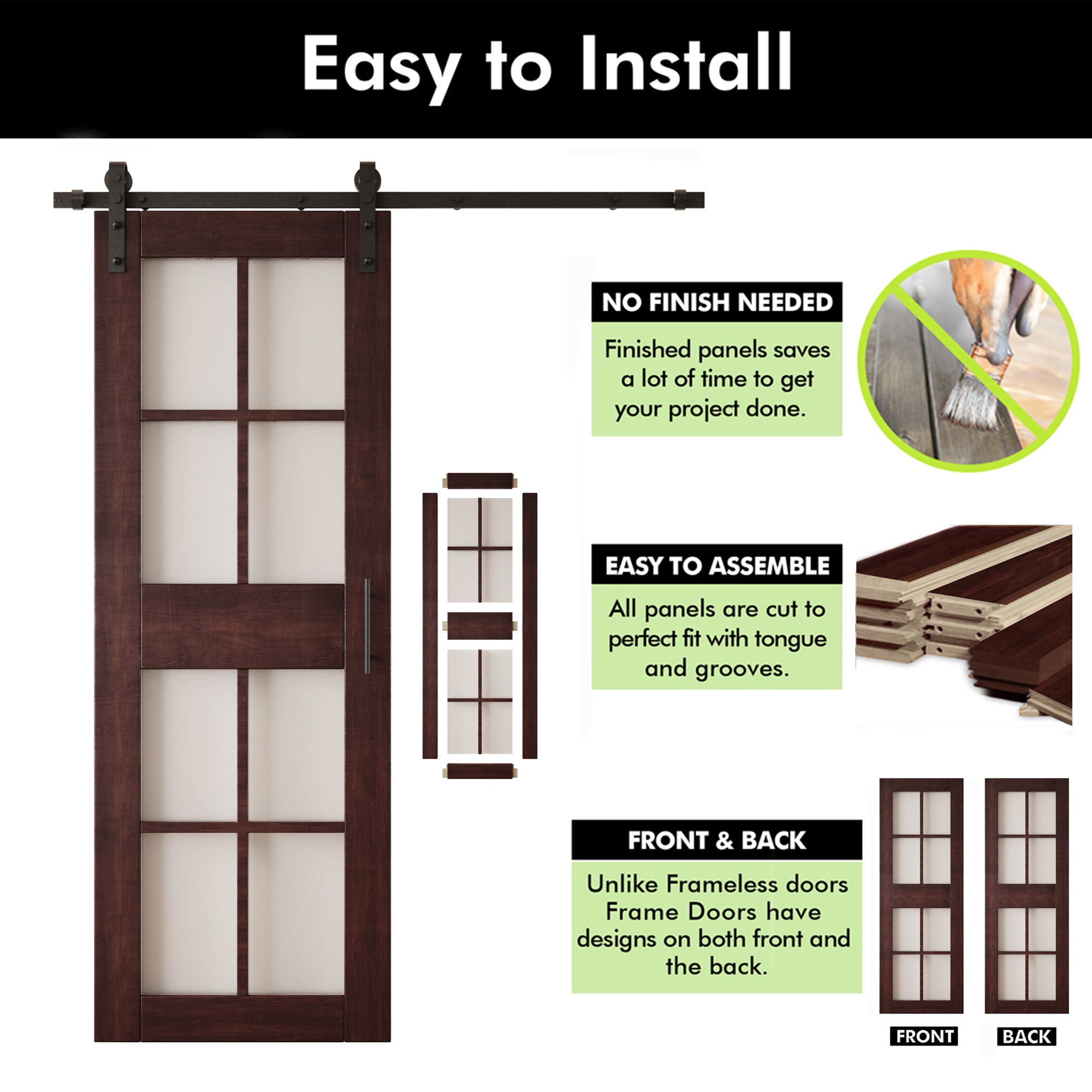 Easy to Install

NO FINISH NEEDED

Finished panels saves a lot of time to get your project done.

EASY TO ASSEMBLE

All panels are cut to perfect fit with tongue and grooves.

FRONT & BACK

Unlike Frameless doors Frame Doors have designs on both front and the back.

FRONT

BACK