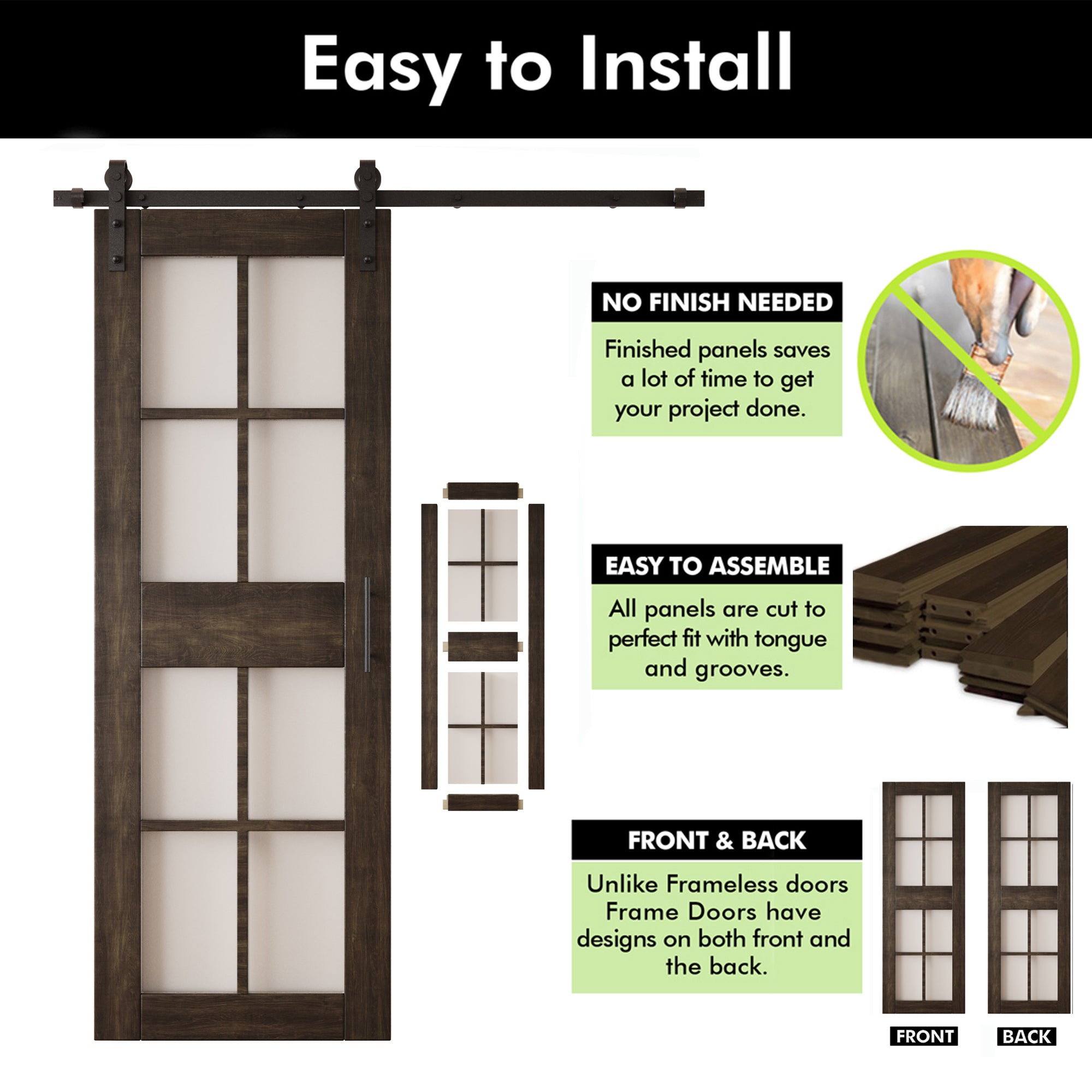 Easy to Install

NO FINISH NEEDED

Finished panels saves a lot of time to get your project done.

EASY TO ASSEMBLE

All panels are cut to perfect fit with tongue and grooves.

FRONT & BACK

Unlike Frameless doors Frame Doors have designs on both front and the back.

FRONT

BACK