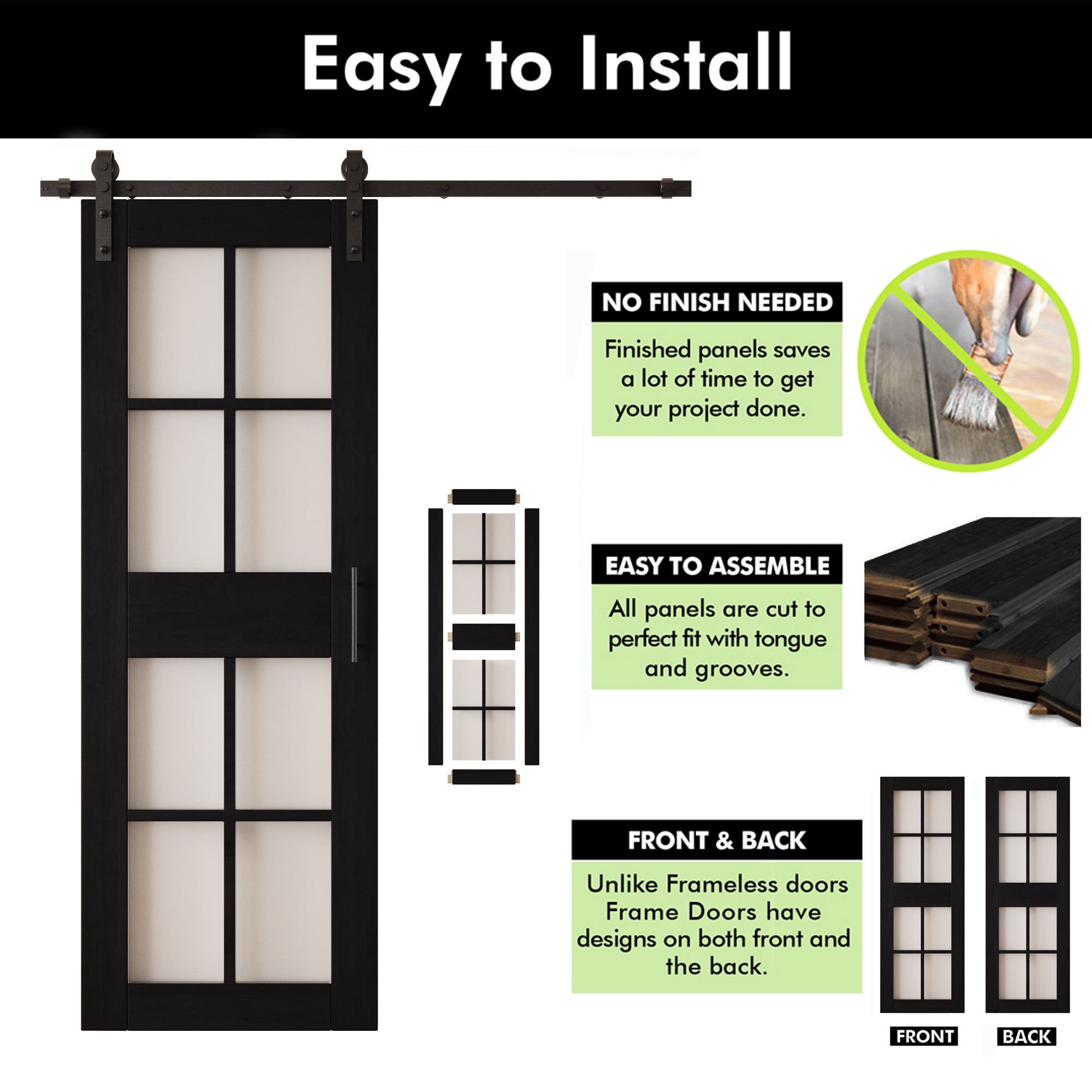 Easy to Install

NO FINISH NEEDED

Finished panels saves a lot of time to get your project done.

EASY TO ASSEMBLE

All panels are cut to perfect fit with tongue and grooves.

FRONT & BACK

Unlike Frameless doors Frame Doors have designs on both front and the back.

FRONT

BACK