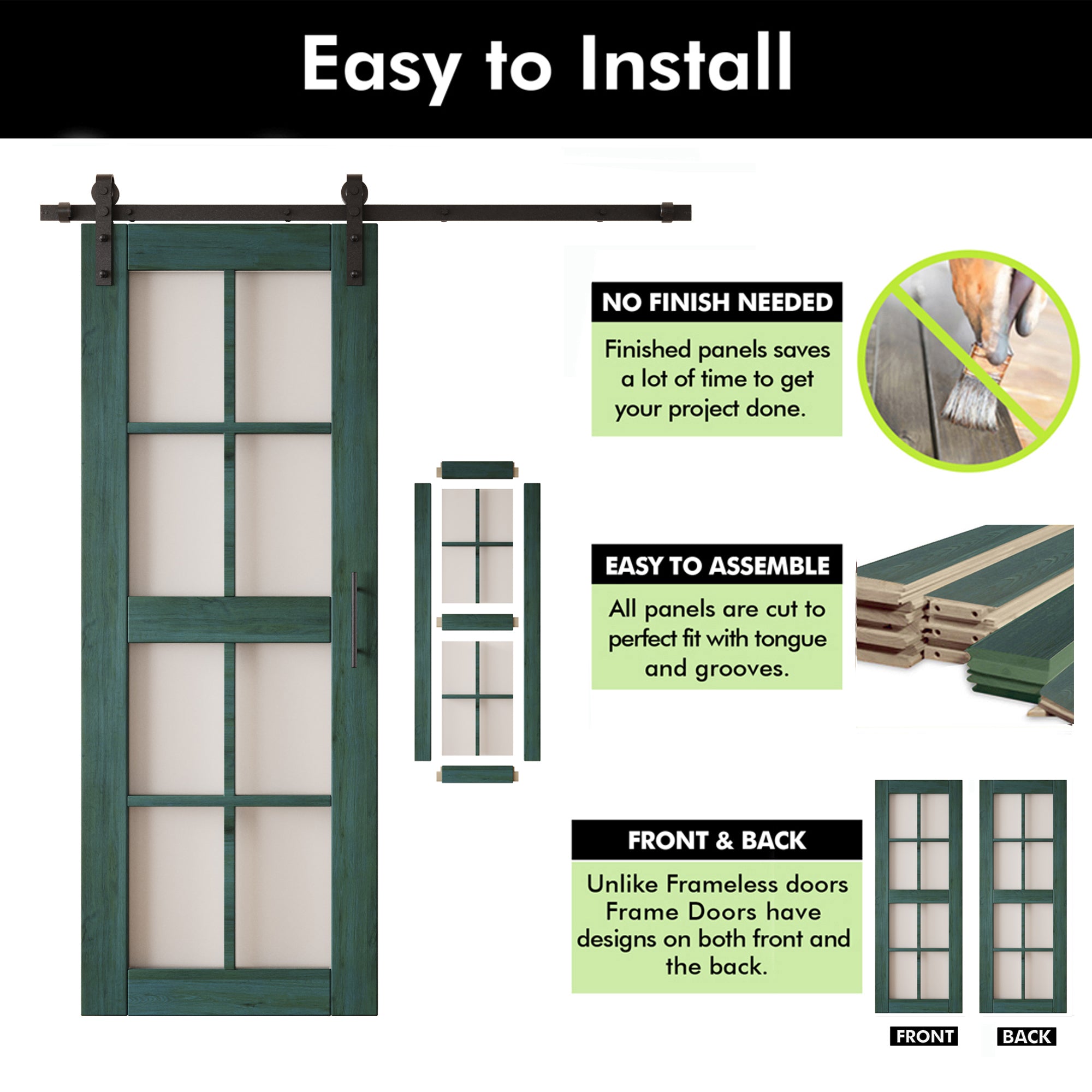 Easy to Install

NO FINISH NEEDED

Finished panels saves a lot of time to get your project done.

EASY TO ASSEMBLE

All panels are cut to perfect fit with tongue and grooves.

FRONT & BACK

Unlike Frameless doors Frame Doors have designs on both front and the back.

FRONT

BACK