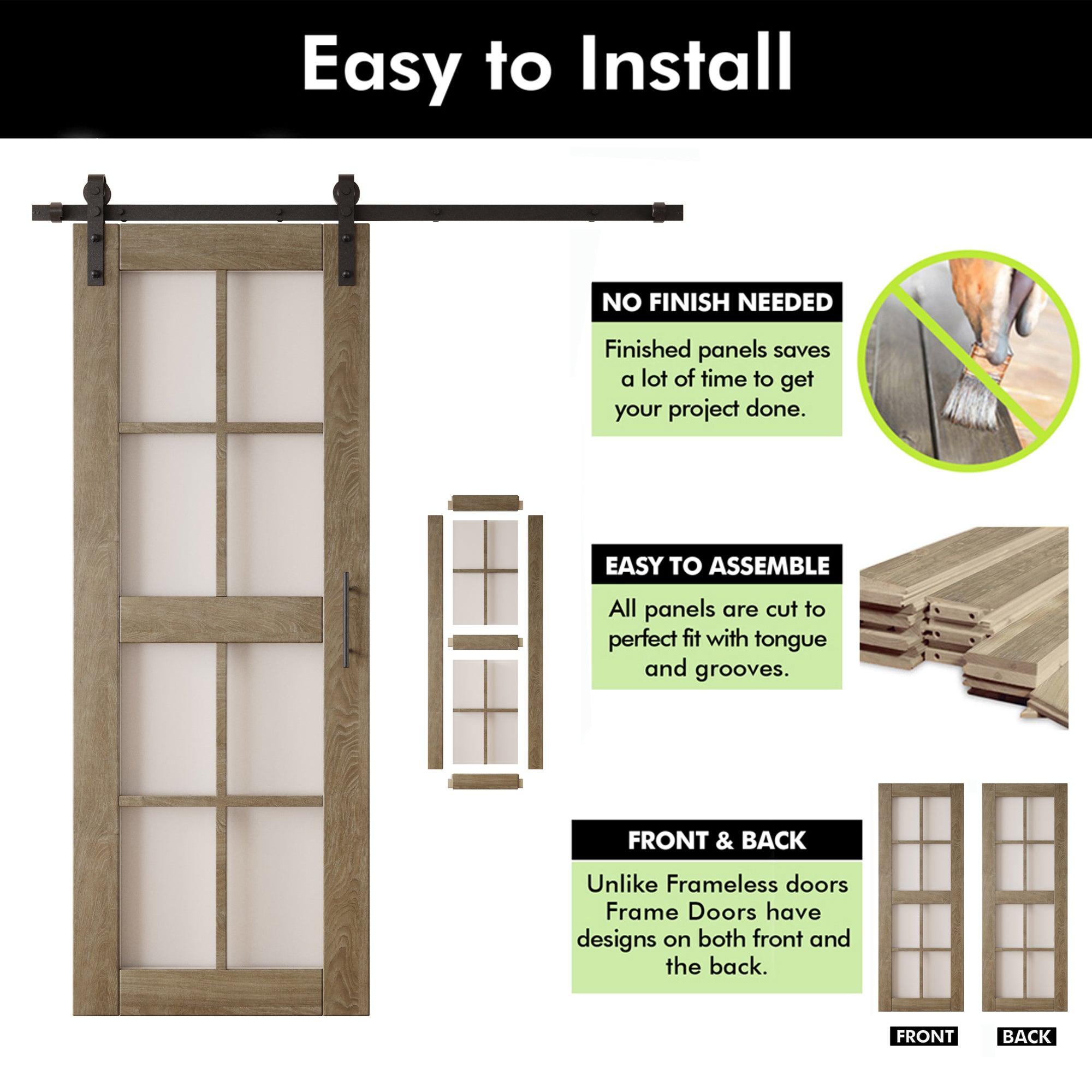 Easy to Install

NO FINISH NEEDED

Finished panels saves a lot of time to get your project done.

EASY TO ASSEMBLE

All panels are cut to perfect fit with tongue and grooves.

FRONT & BACK

Unlike Frameless doors Frame Doors have designs on both front and the back.

FRONT

BACK