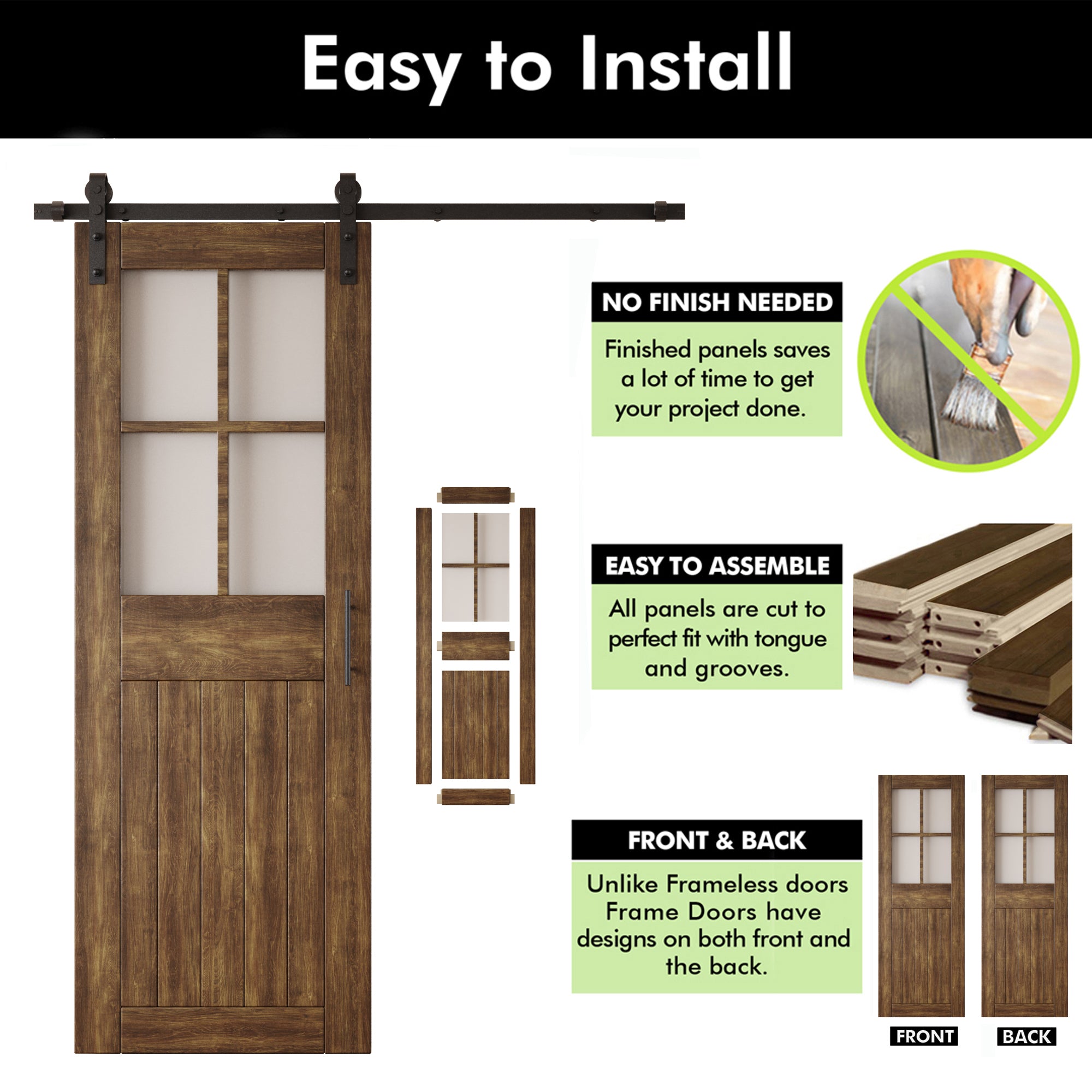 Easy to Install

NO FINISH NEEDED

Finished panels saves a lot of time to get your project done.

EASY TO ASSEMBLE

All panels are cut to perfect fit with tongue and grooves.

FRONT & BACK

Unlike Frameless doors Frame Doors have designs on both front and the back.

FRONT

BACK