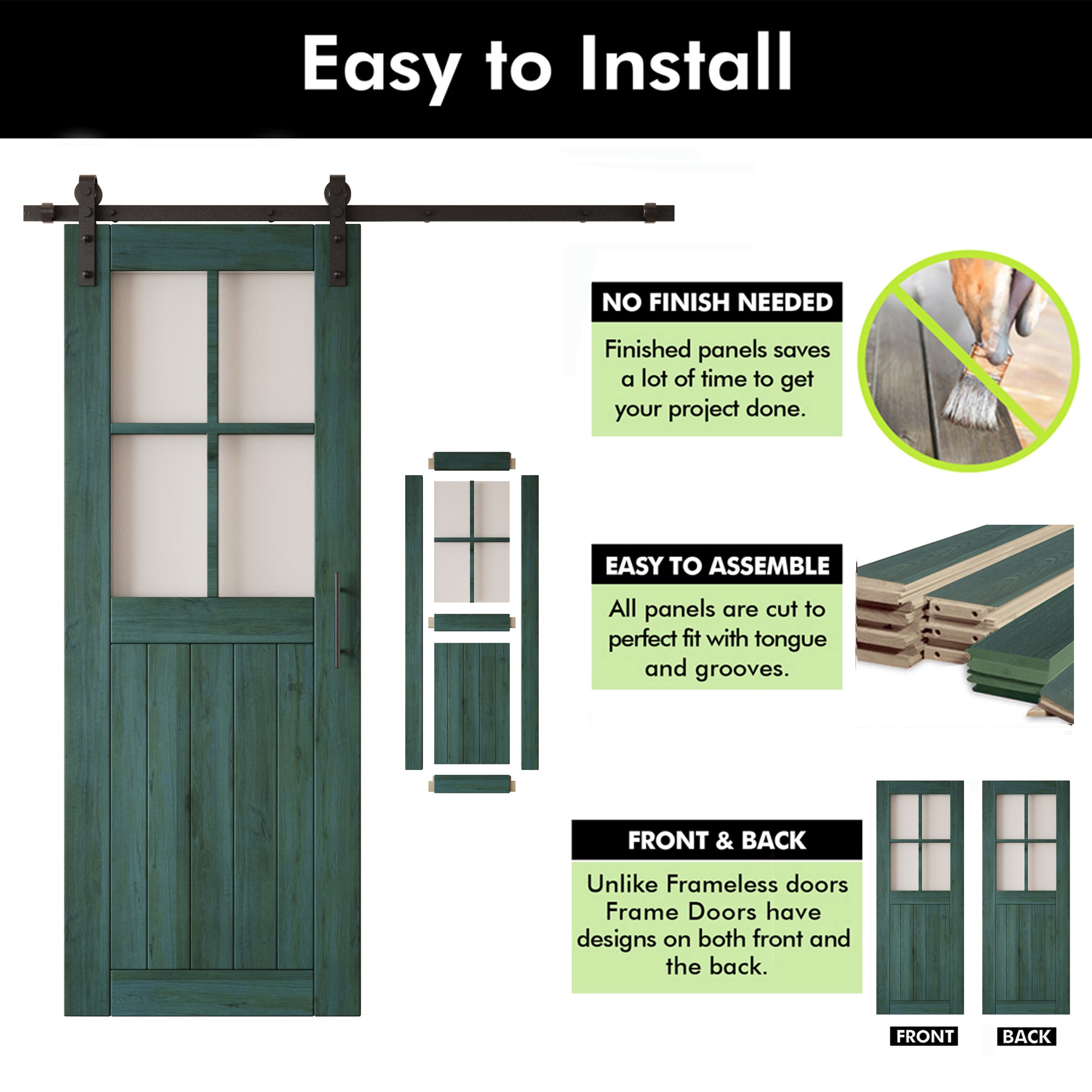 Easy to Install

NO FINISH NEEDED

Finished panels saves a lot of time to get your project done.

EASY TO ASSEMBLE

All panels are cut to perfect fit with tongue and grooves.

FRONT & BACK

Unlike Frameless doors Frame Doors have designs on both front and the back.

FRONT

BACK